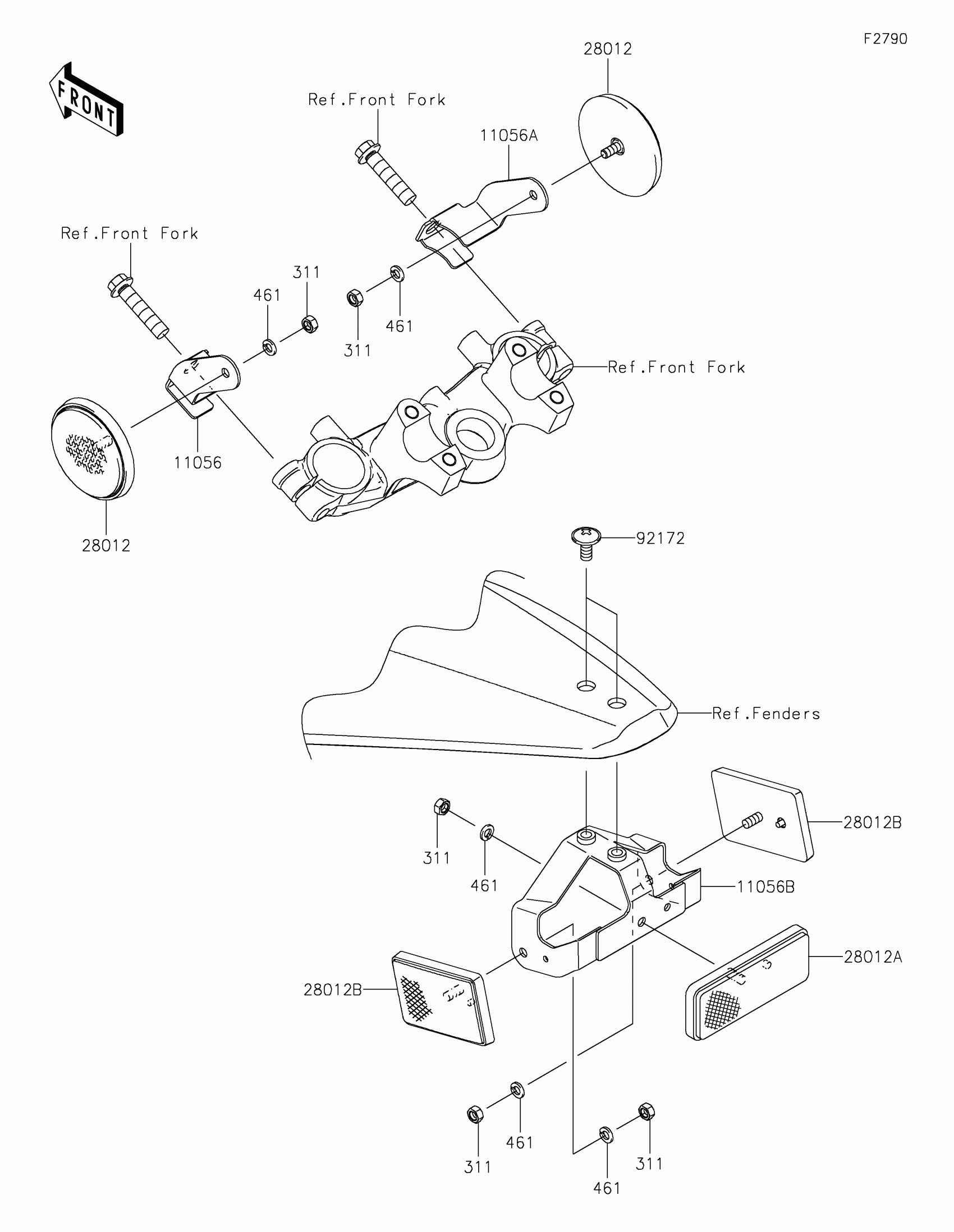 F2790

FRONT

28012

Ref.Front Fork

11056A

Ref.Front Fork

311

461

311

461

Ref.Front Fork

11056

28012

92172

Ref.Fenders

311

461

28012B

11056B

28012A

28012B

461

311

311

461