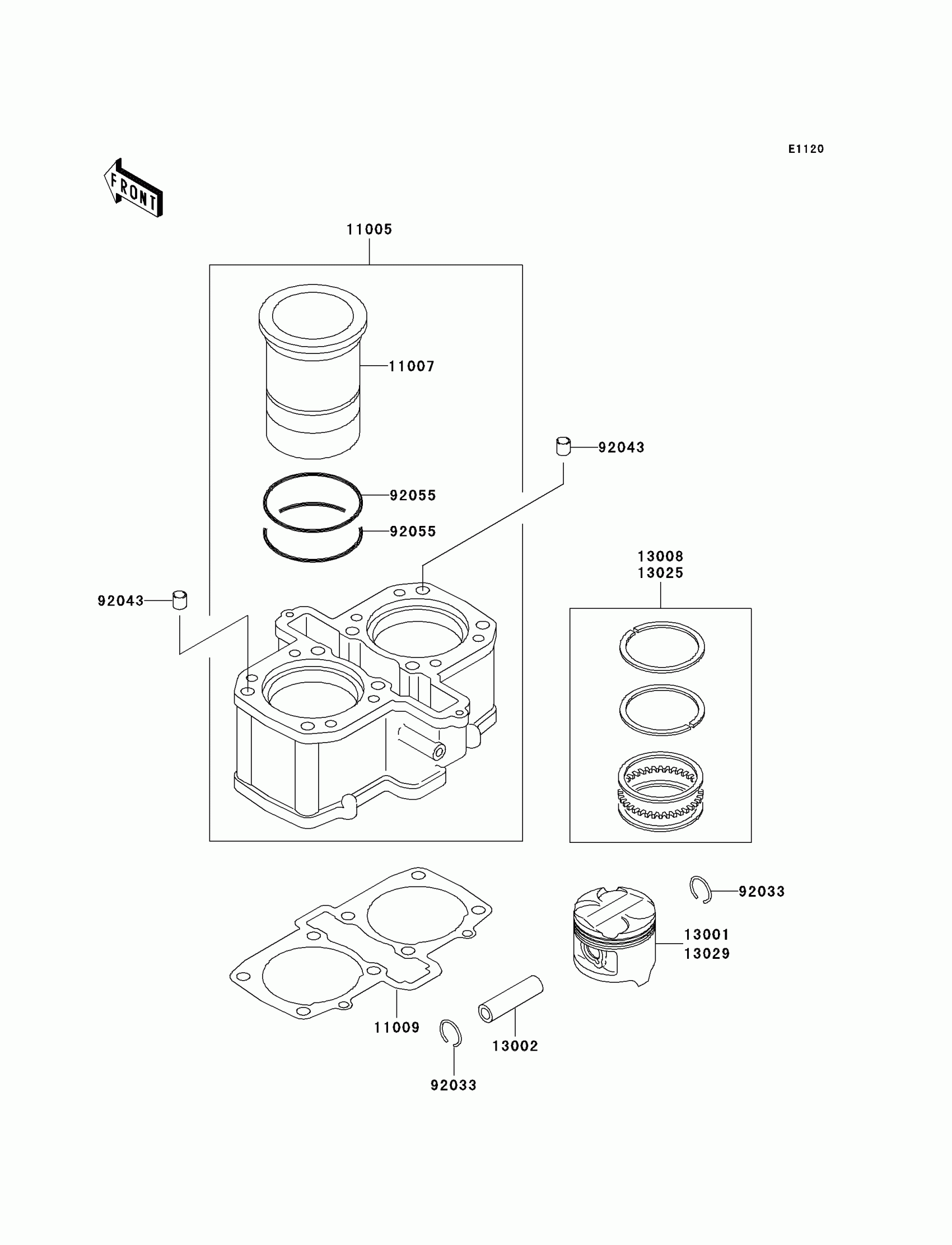 E1120

FRONT

11005

11007

92043

92055

92055

13008
13025

92043

92033

13001
13029

11009

13002

92033