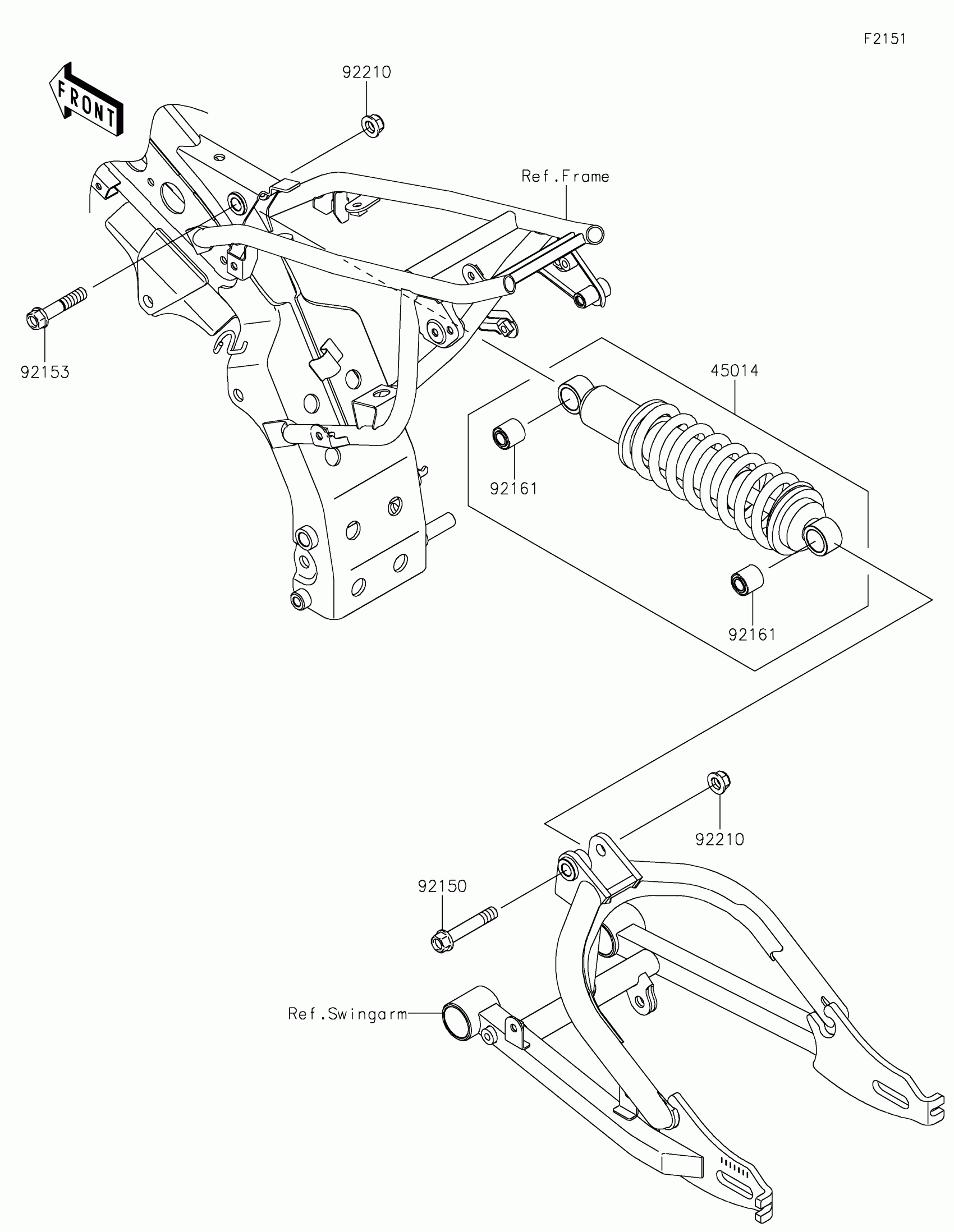 F2151

FRONT

92210

Ref.Frame

92153

45014

92161

92161

92210

92150

Ref.Swingarm