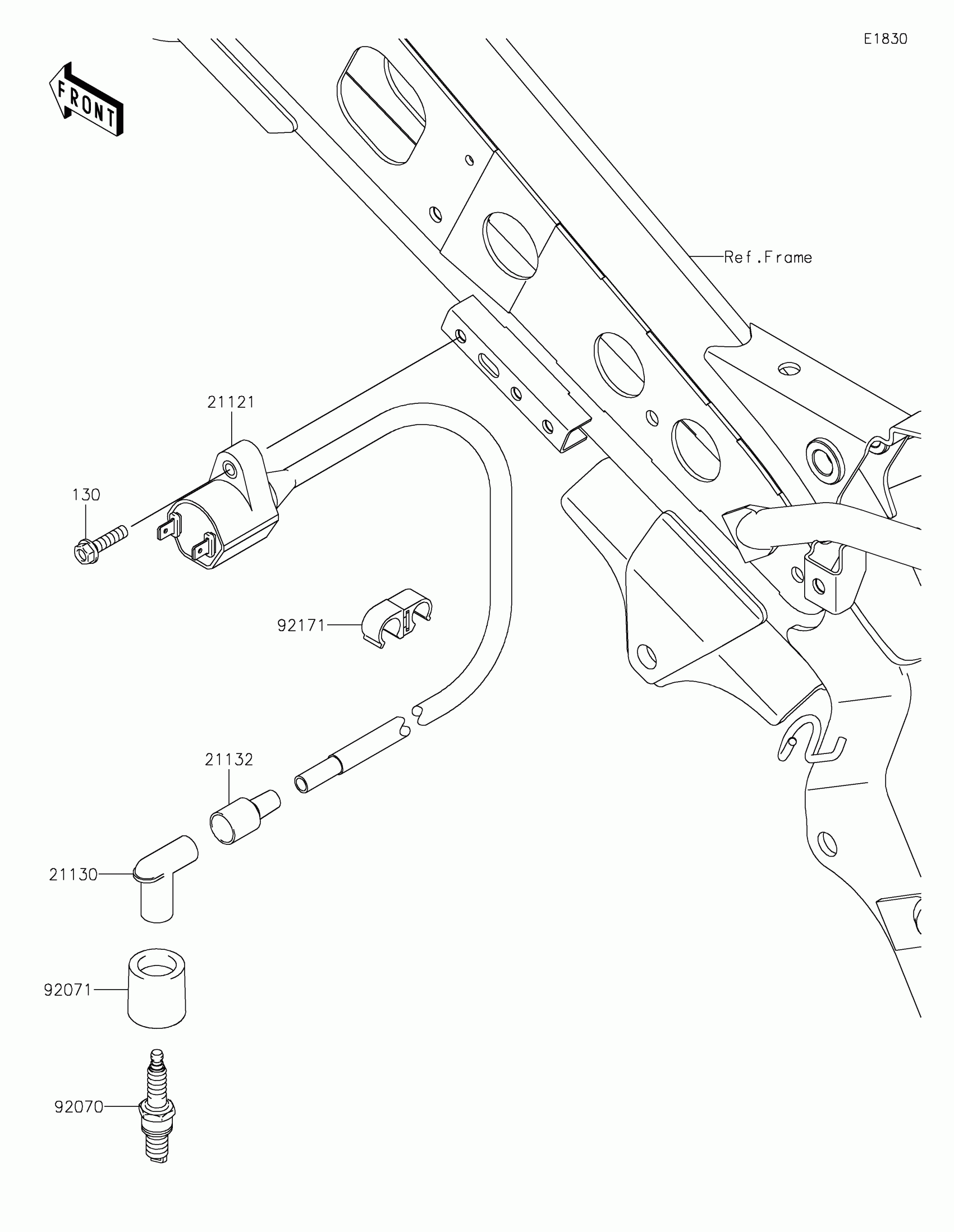 E1830

FRONT

Ref.Frame

21121

130

92171

21132

21130

92071

92070