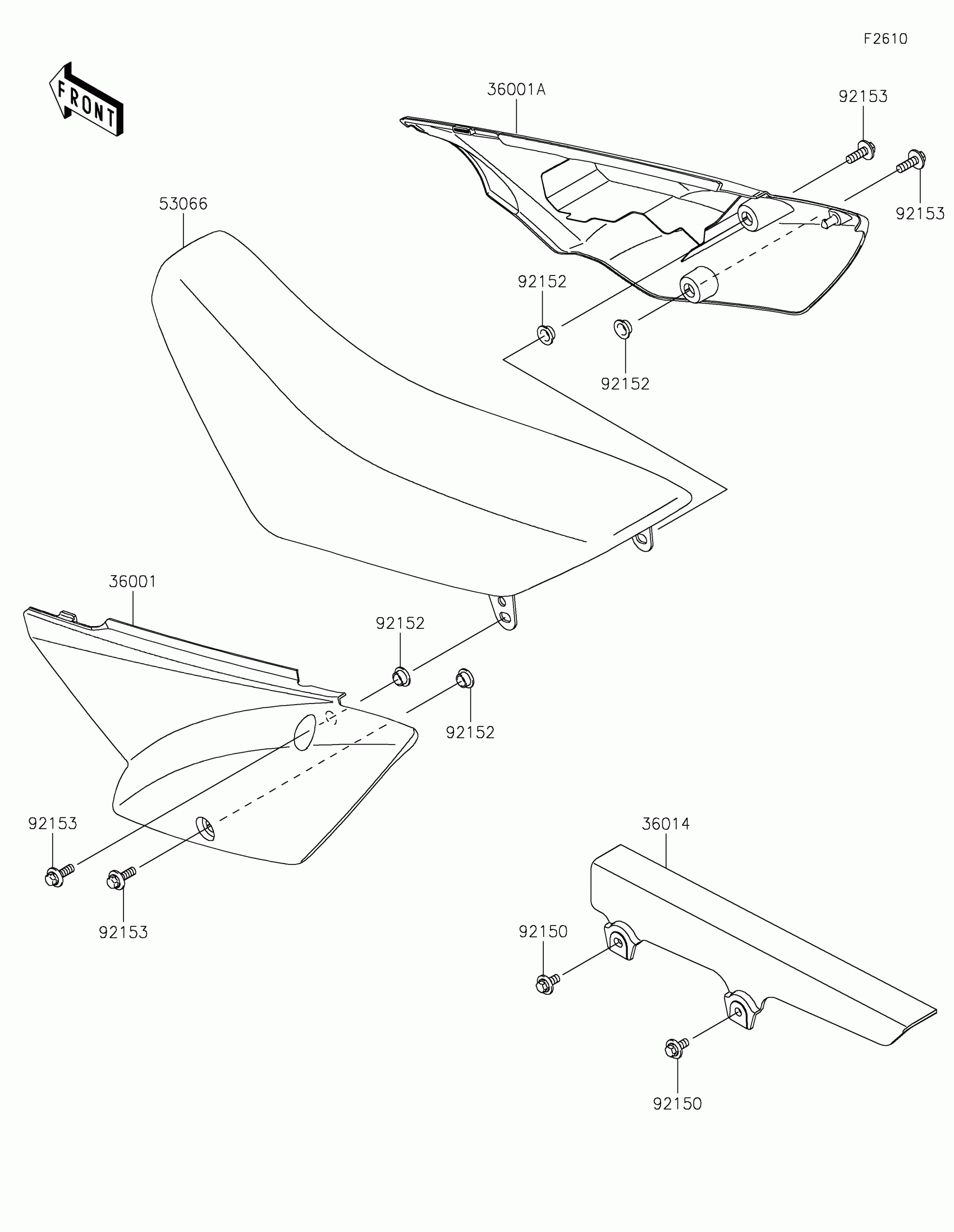 F2610

FRONT

36001A

92153

92153

53066

92152

92152

36001

92152

92152

92153

92153

36014

92150

92150