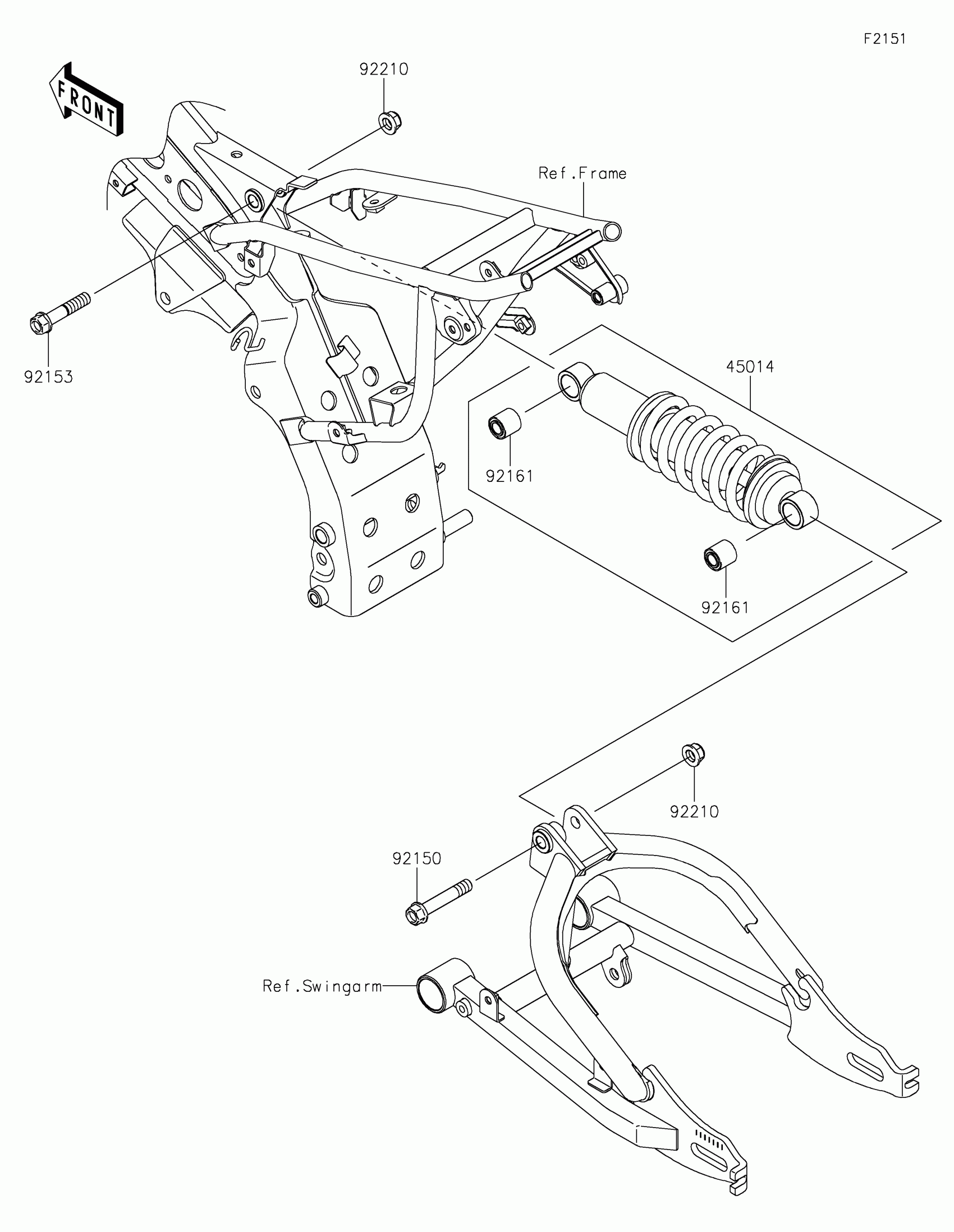 F2151

FRONT

92210

Ref.Frame

92153

45014

92161

92161

92210

92150

Ref.Swingarm