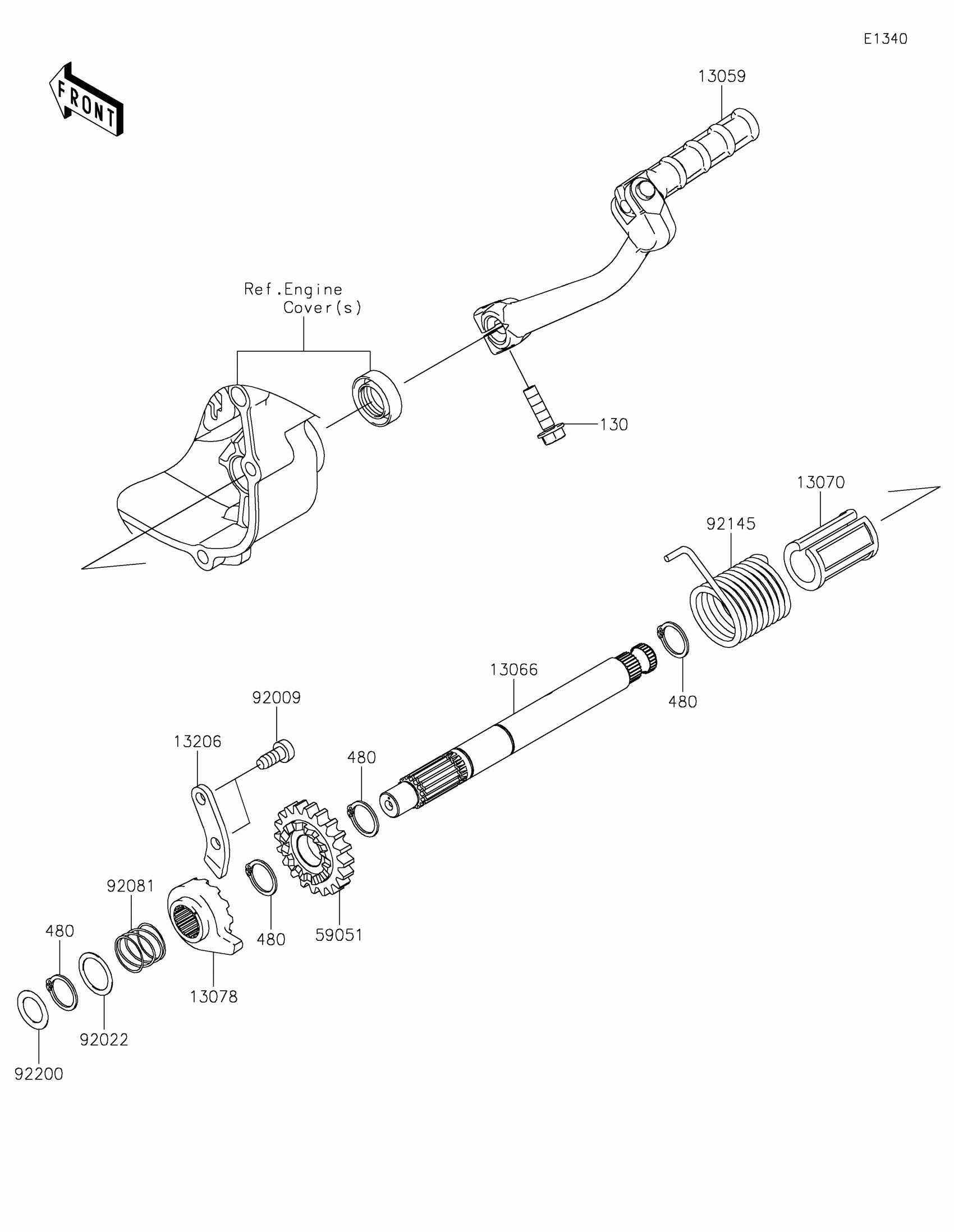 E1340

FRONT

13059

Ref.Engine Cover(s)

130

13070

92145

13066

480

92009

13206

480

92081

480

480

59051

13078

92022

92200