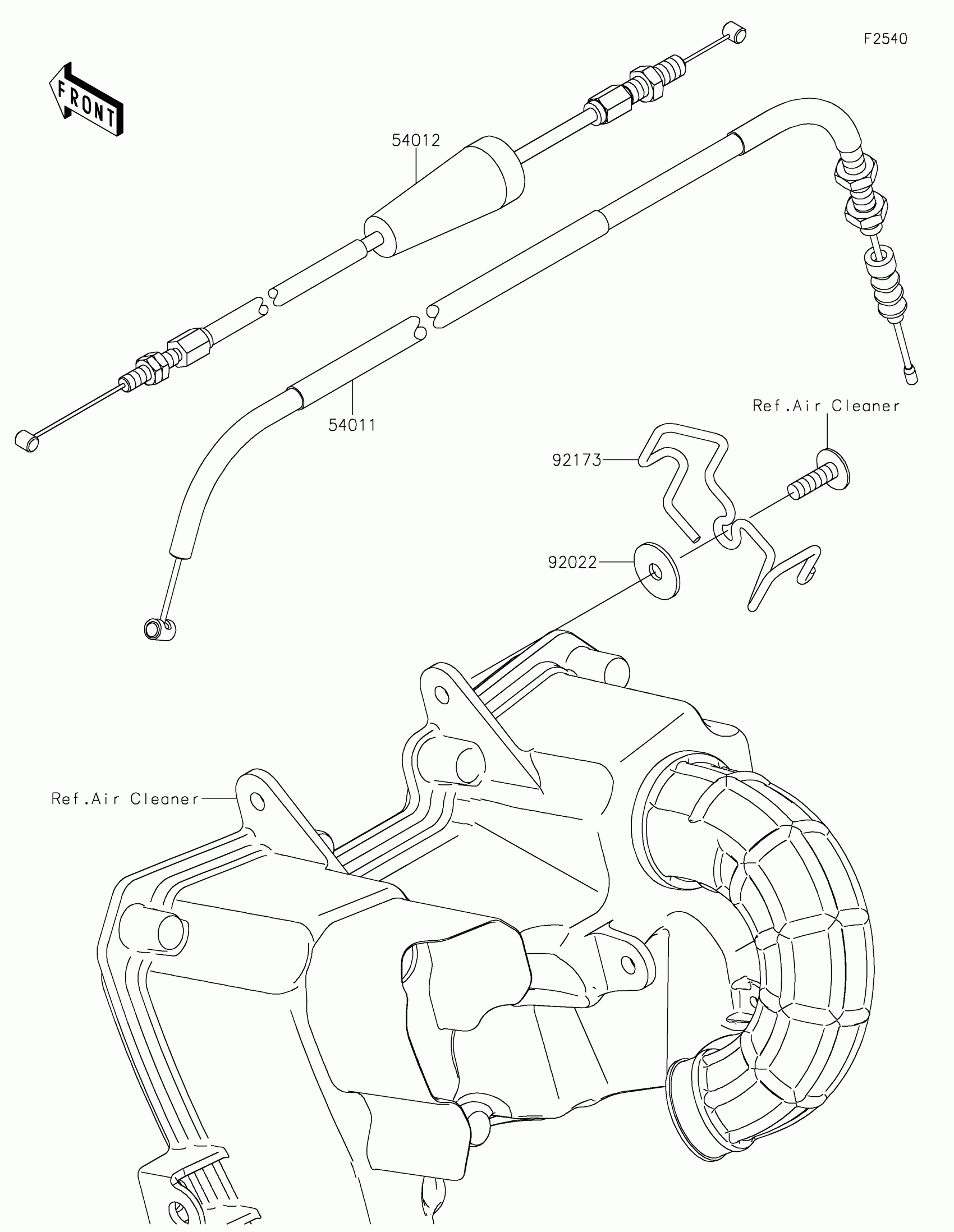 F2540

FRONT

54012

54011

Ref.Air Cleaner

92173

92022

Ref.Air Cleaner