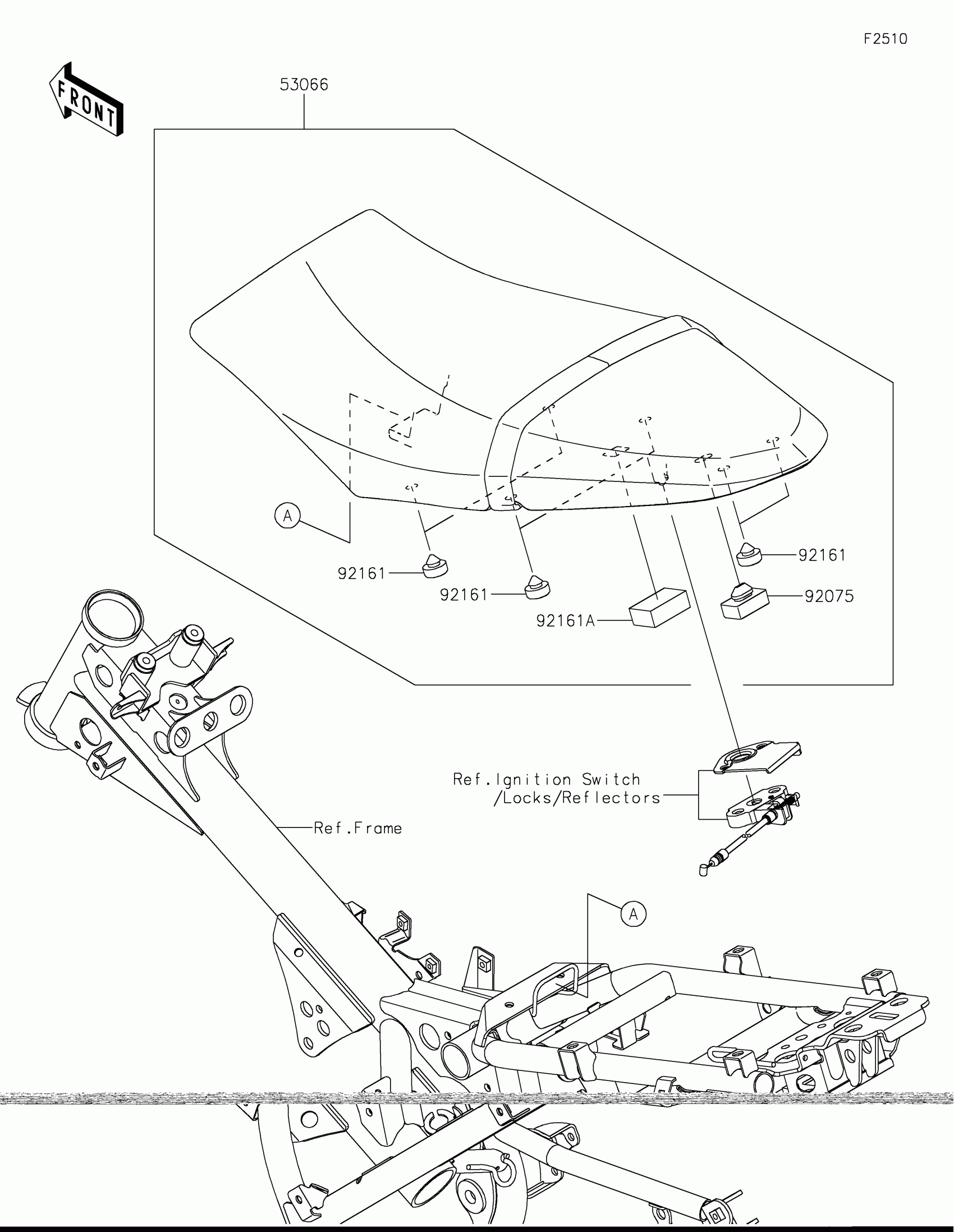 F2510

FRONT

53066

A

92161

92161

92161A

92161

92075

Ref.Ignition Switch /Locks/Reflectors

Ref.Frame

A