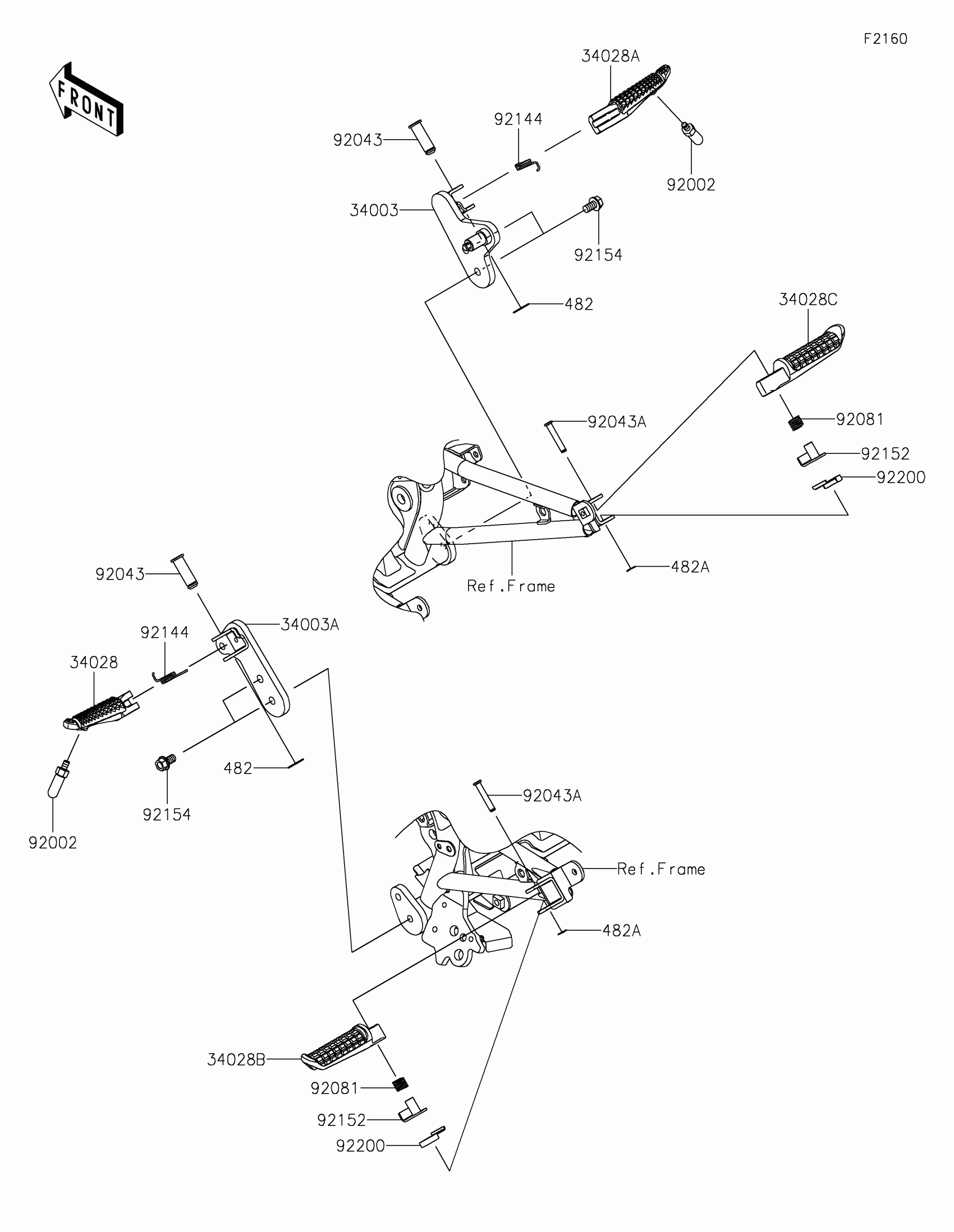 F2160

FRONT

34028A
92144
92043
92002
34003
92154
482

34028C
92043A
92081
92152
92200
482A
Ref.Frame

92043
34003A
92144
34028
482
92154
92002

92043A
Ref.Frame
482A

34028B
92081
92152
92200