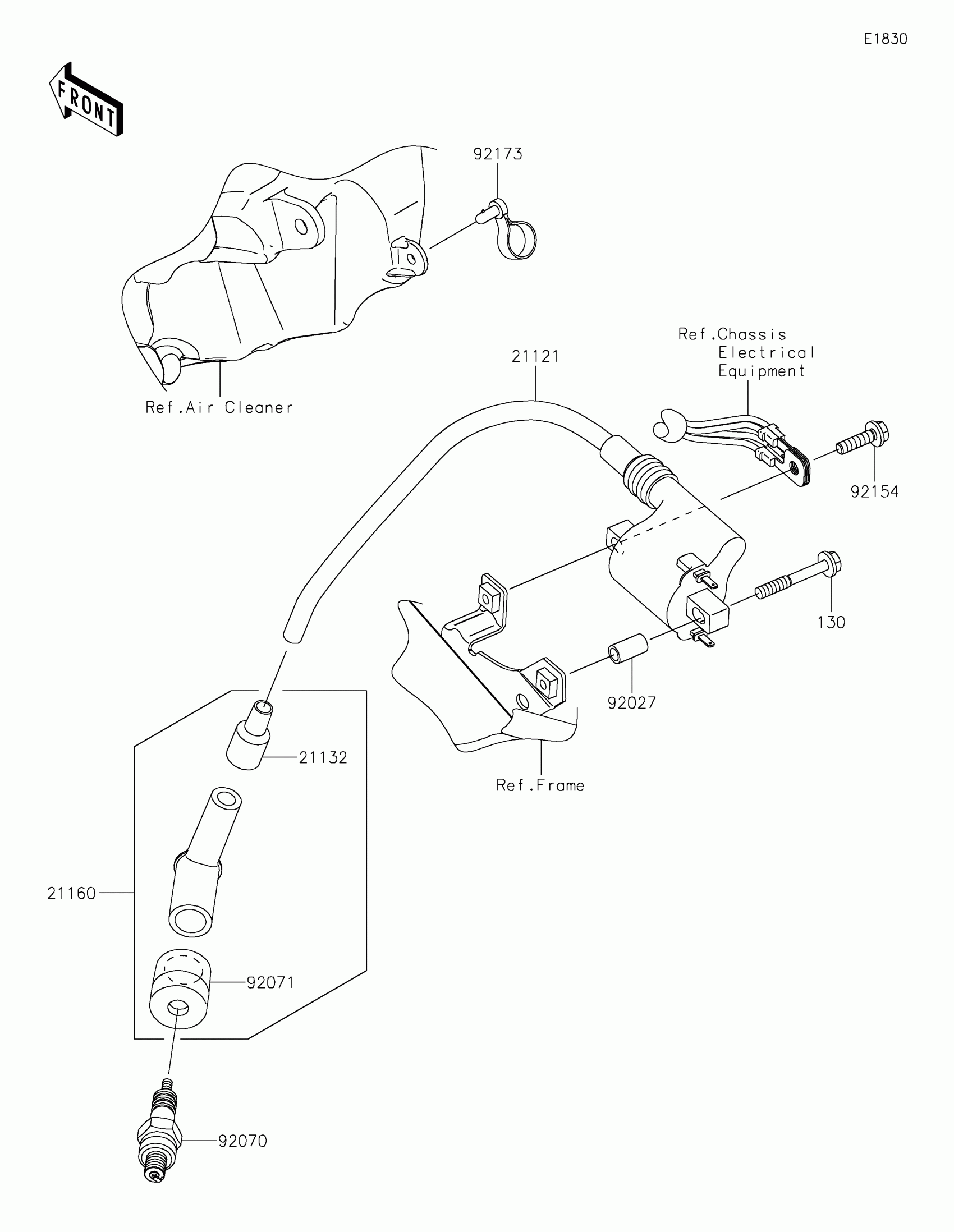 E1830

FRONT

92173

Ref.Air Cleaner

21121

Ref.Chassis Electrical Equipment

92154

130

92027

Ref.Frame

21132

21160

92071

92070