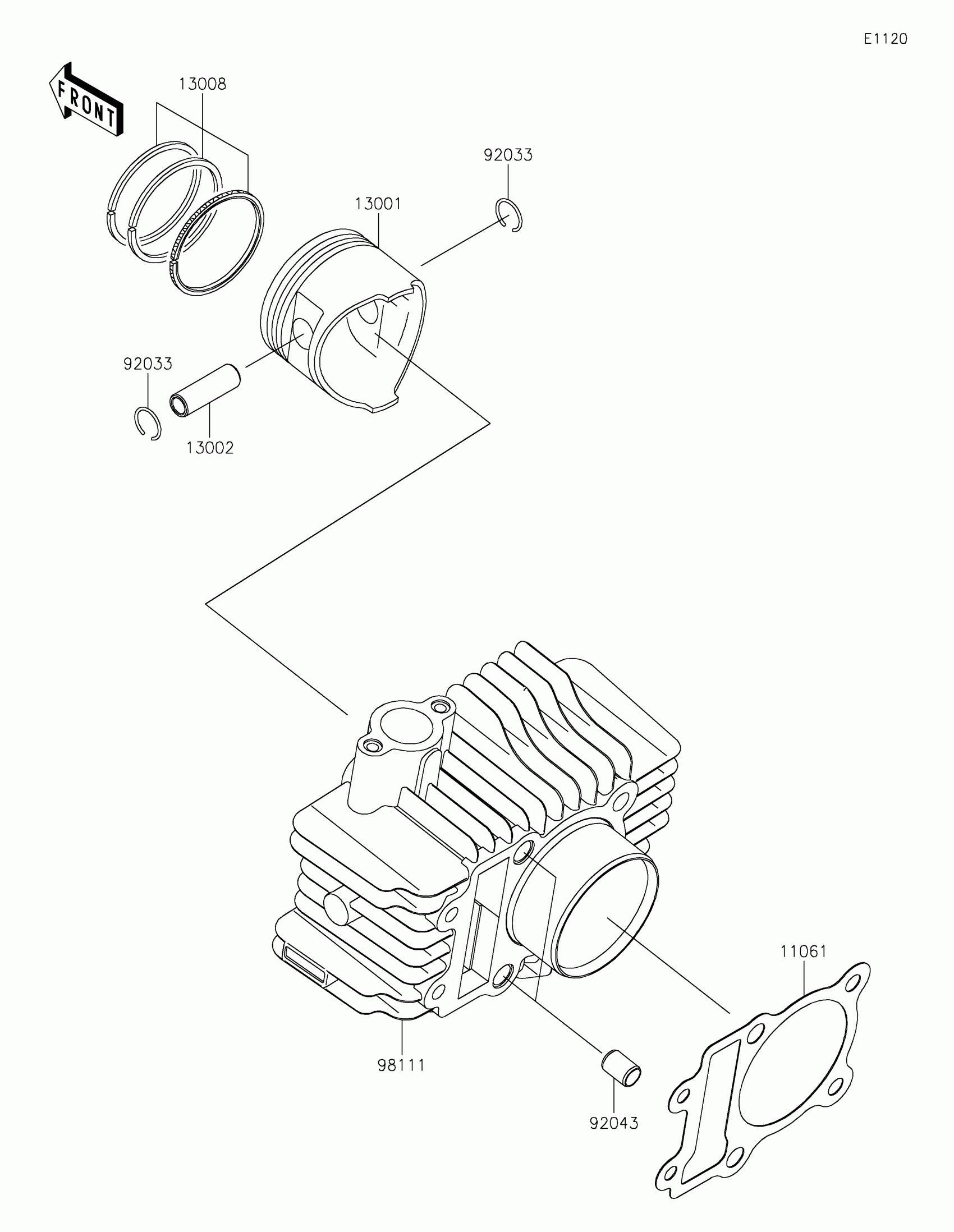 E1120

FRONT

13008

92033

13001

92033

13002

11061

98111

92043