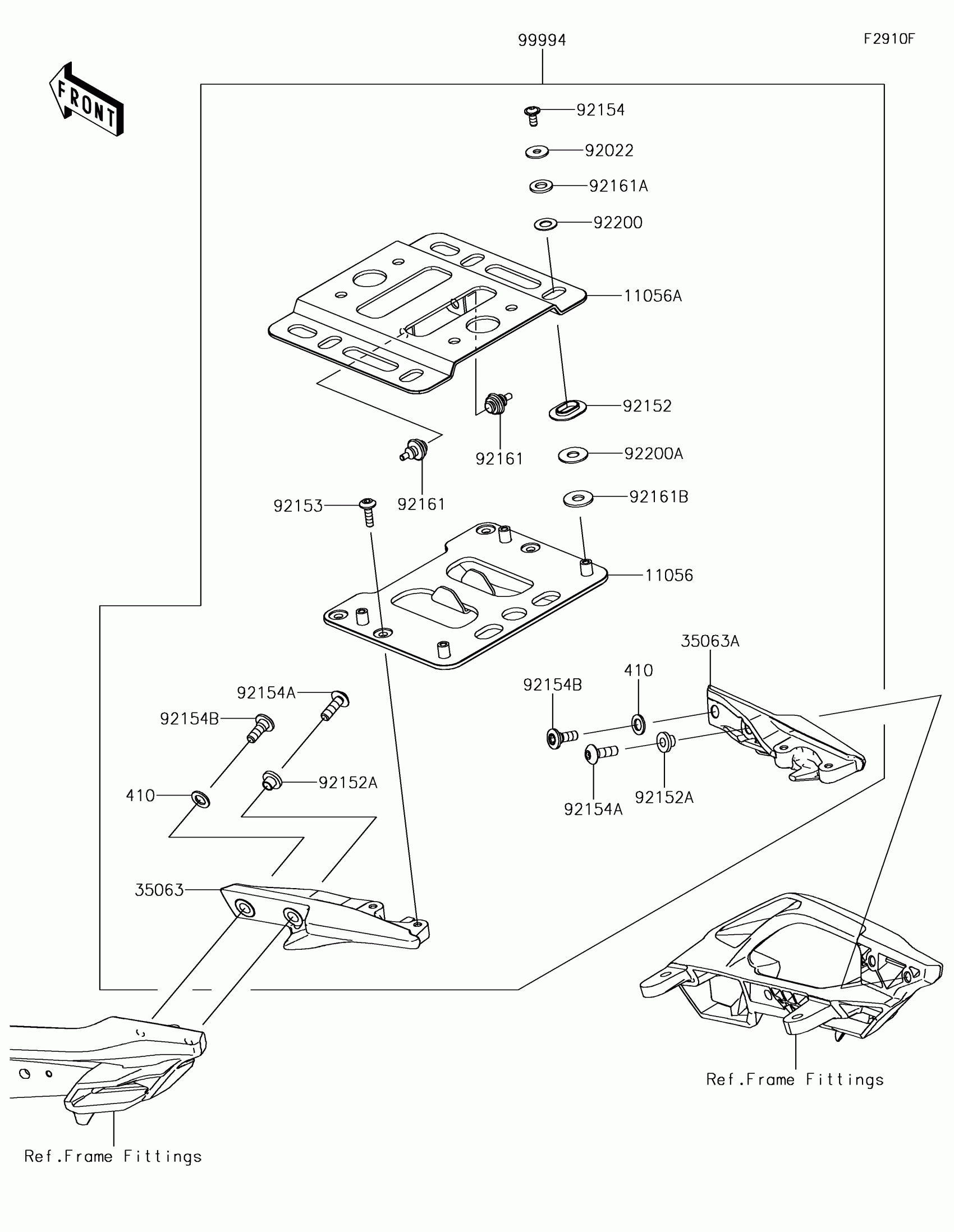 99994

F2910F

FRONT

92154

92022

92161A

92200

11056A

92152

92161

92200A

92161

92161B

92153

11056

35063A

410

92154B

92154A

92154B

92152A

410

92154A

92152A

35063

Ref.Frame Fittings

Ref.Frame Fittings