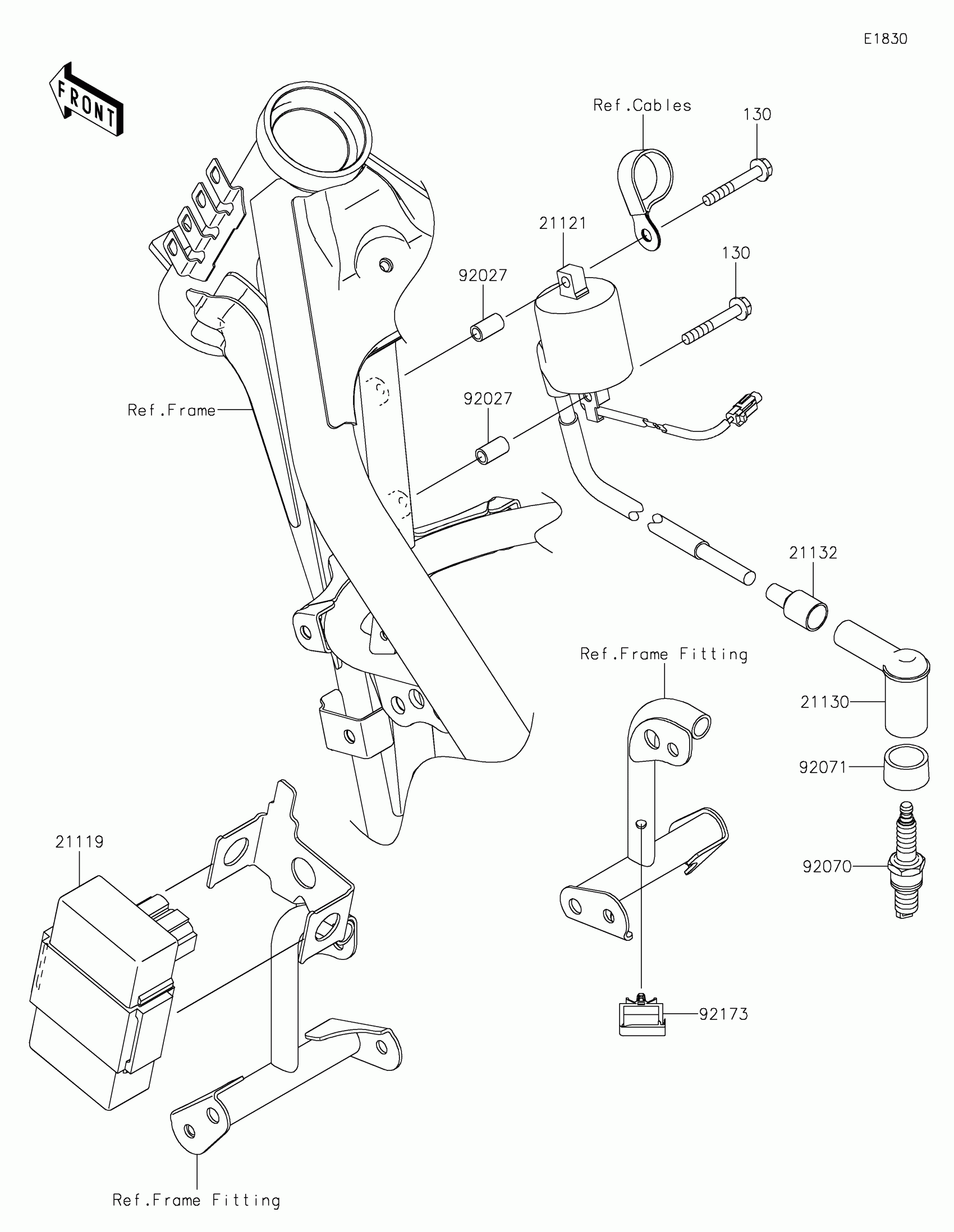 E1830

FRONT

Ref.Cables

130

21121

130

92027

92027

Ref.Frame

21132

Ref.Frame Fitting

21130

92071

92070

21119

92173

Ref.Frame Fitting