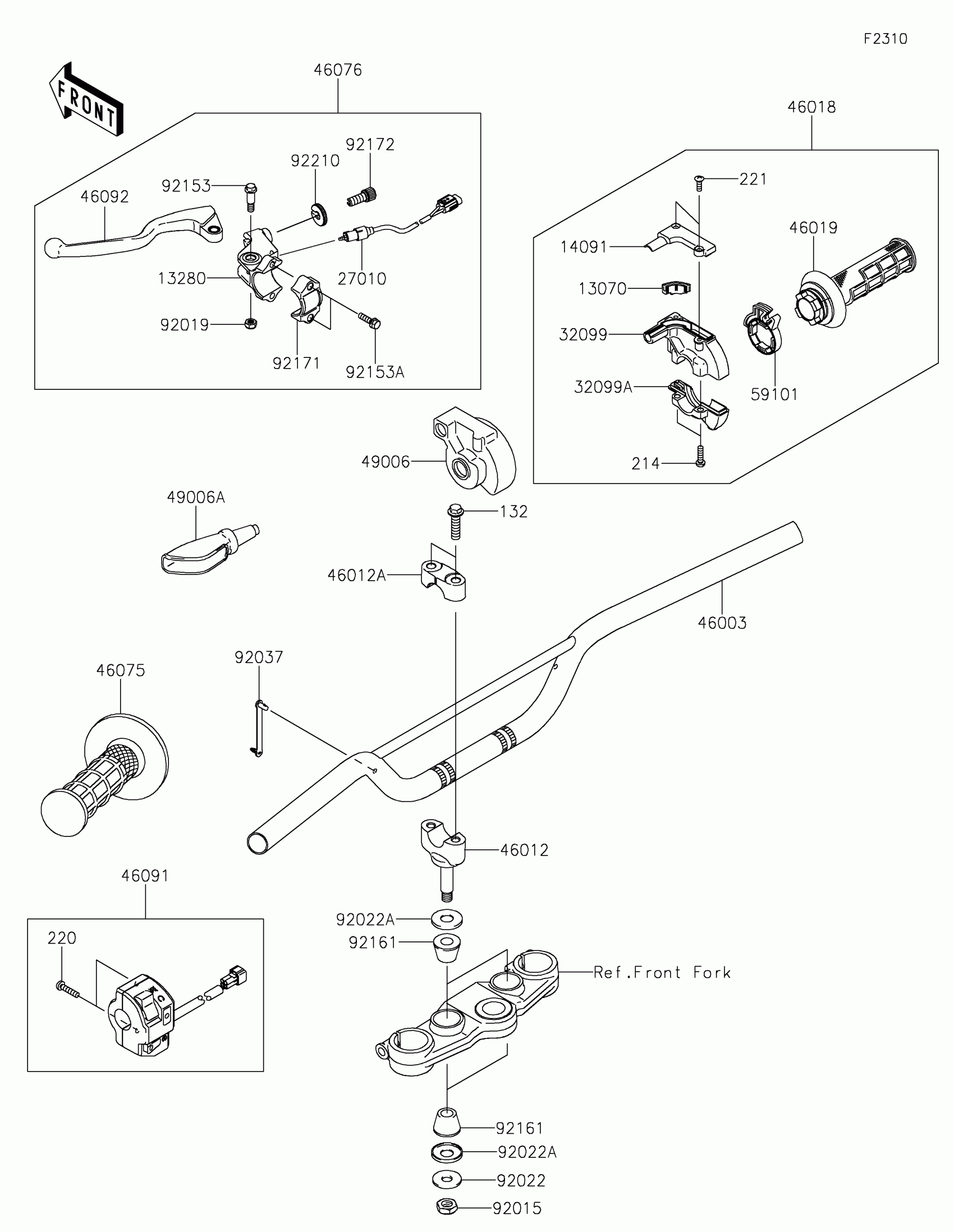 F2310

FRONT

46076

92172
92210
92153
46092
13280
27010
92019
92171
92153A

46018

221
14091
46019
13070
32099
32099A
59101
214

49006
49006A
132
46012A
46003
92037
46075
46012

46091

220
92022A
92161
Ref.Front Fork
92161
92022A
92022
92015