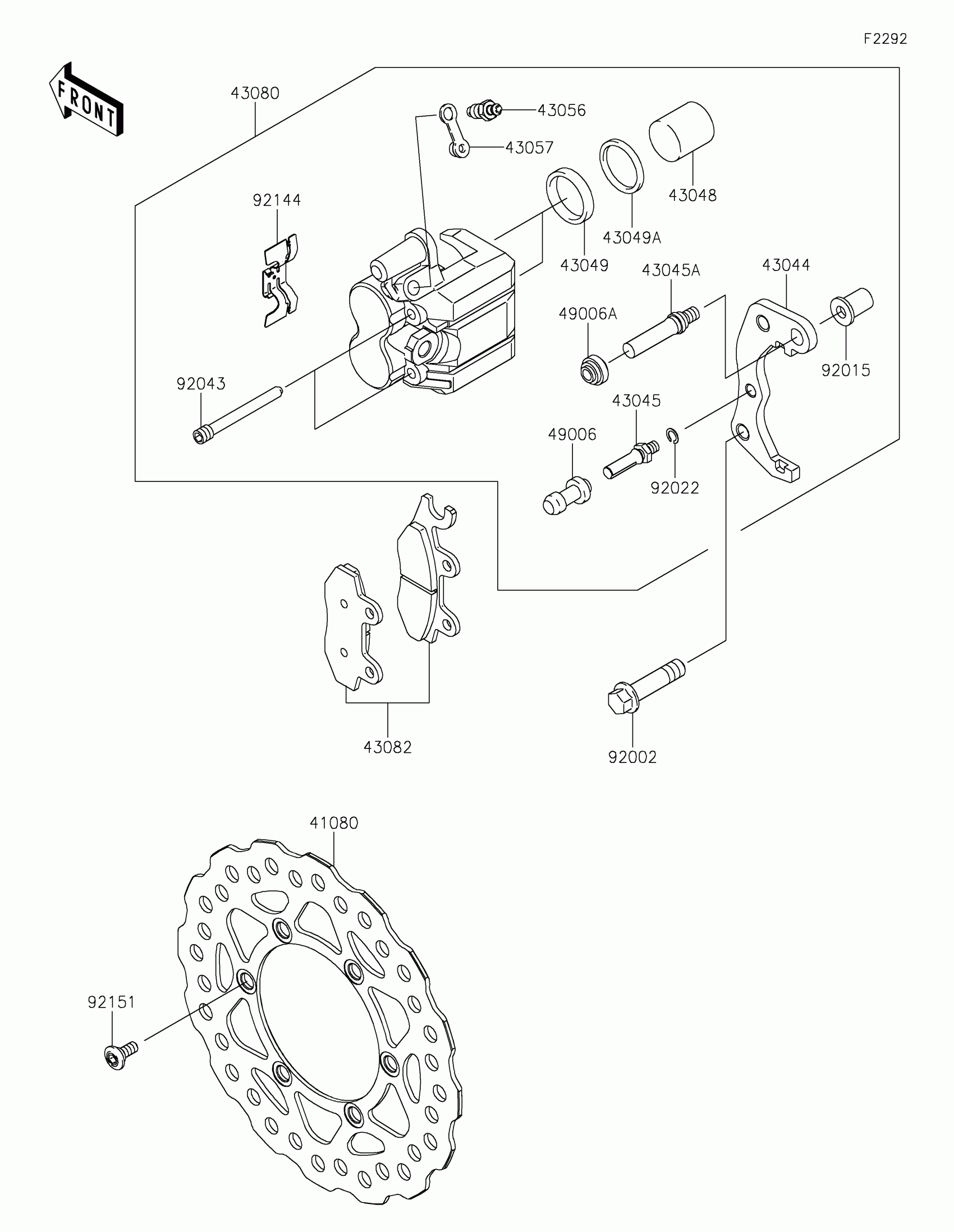 F2292

FRONT

43080
43056
43057
43048
92144
43049A
43049
43045A
43044
49006A
92015
92043
43045
49006
92022
43082
92002
41080
92151