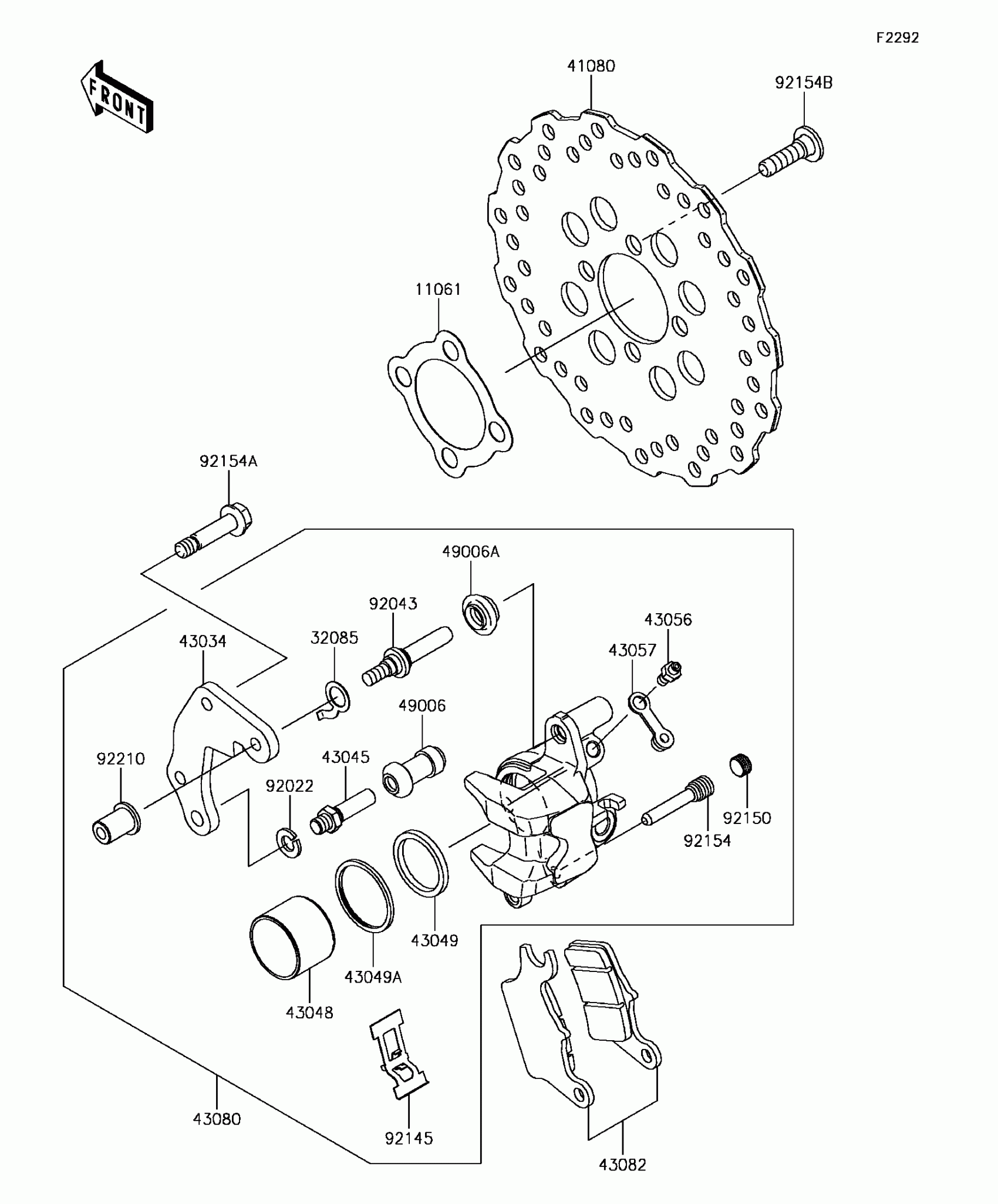 F2292

FRONT

41080

92154B

11061

92154A

49006A

92043

43056

32085

43034

43057

49006

92210

43045

92022

92150

92154

43049

43049A

43048

43080

92145

43082