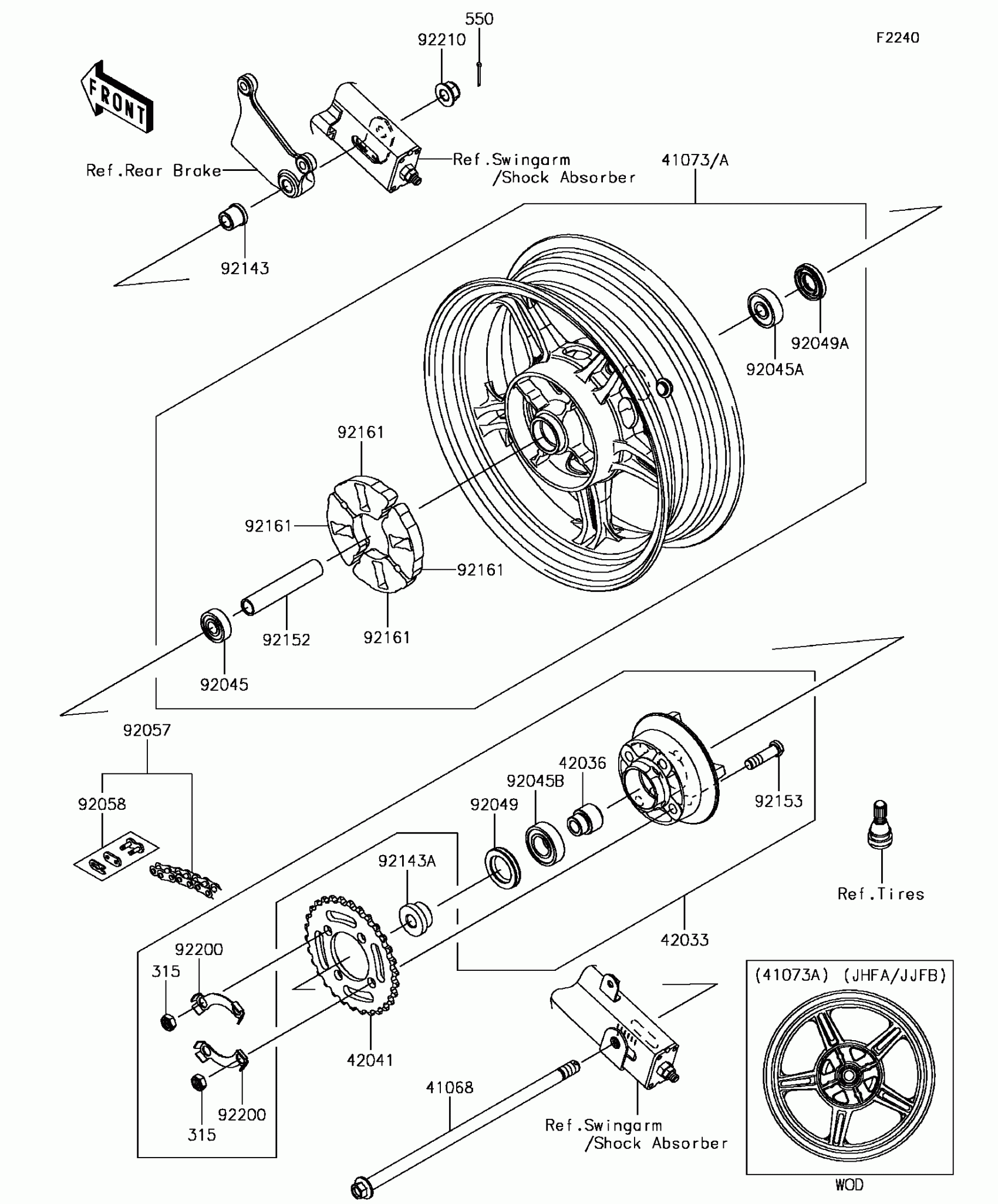 550
92210
F2240
FRONT
Ref.Rear Brake
Ref.Swingarm /Shock Absorber
41073/A
92143
92049A
92045A
92161
92161
92161
92161
92152
92045
92057
92058
42036
92045B
92049
92153
92143A
Ref.Tires
42033
92200
315
42041
92200
315
41068
Ref.Swingarm /Shock Absorber
(41073A) (JHFA/JJFB)
WOD