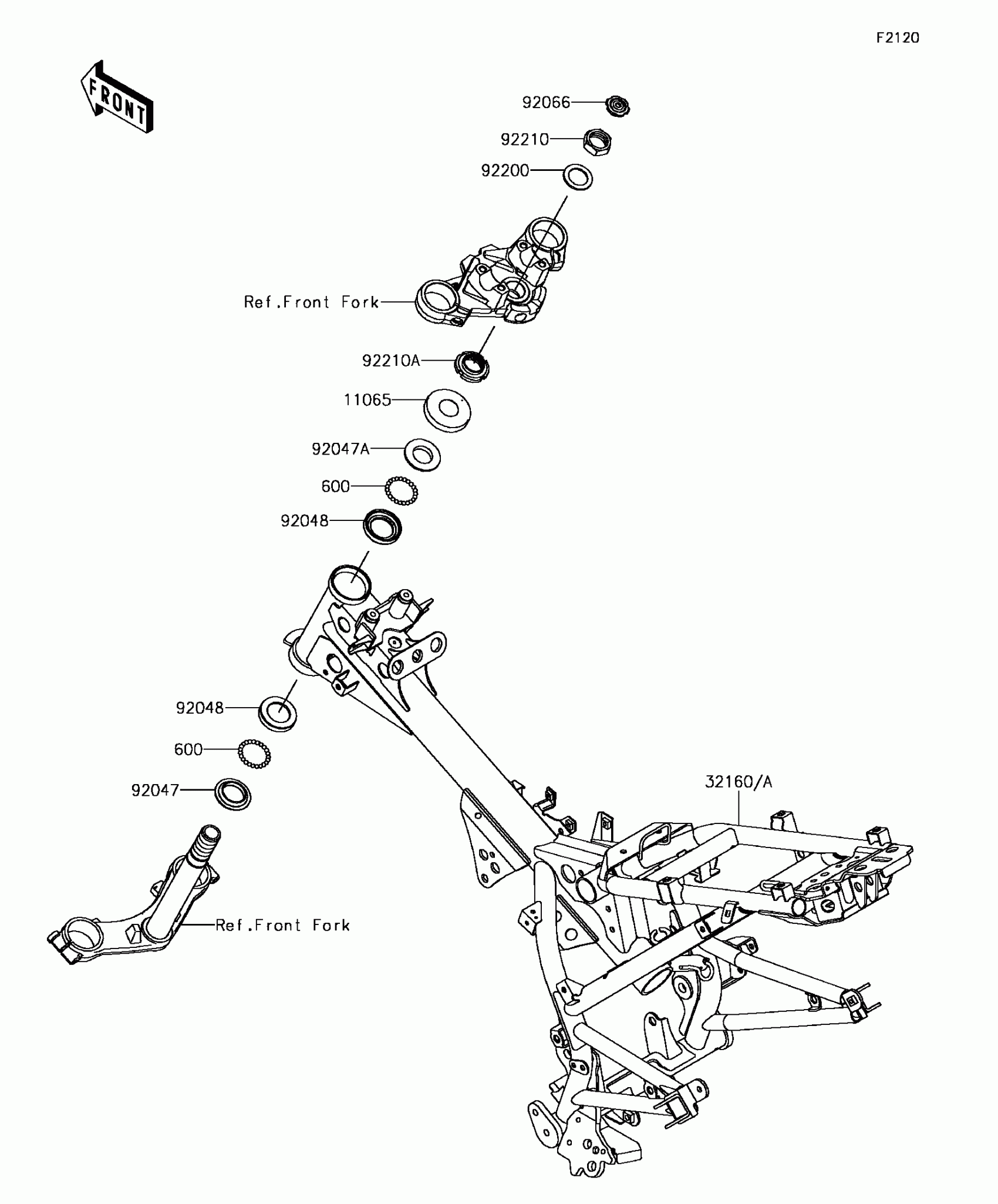 F2120

FRONT

92066

92210

92200

Ref.Front Fork

92210A

11065

92047A

600

92048

92048

600

92047

32160/A

Ref.Front Fork