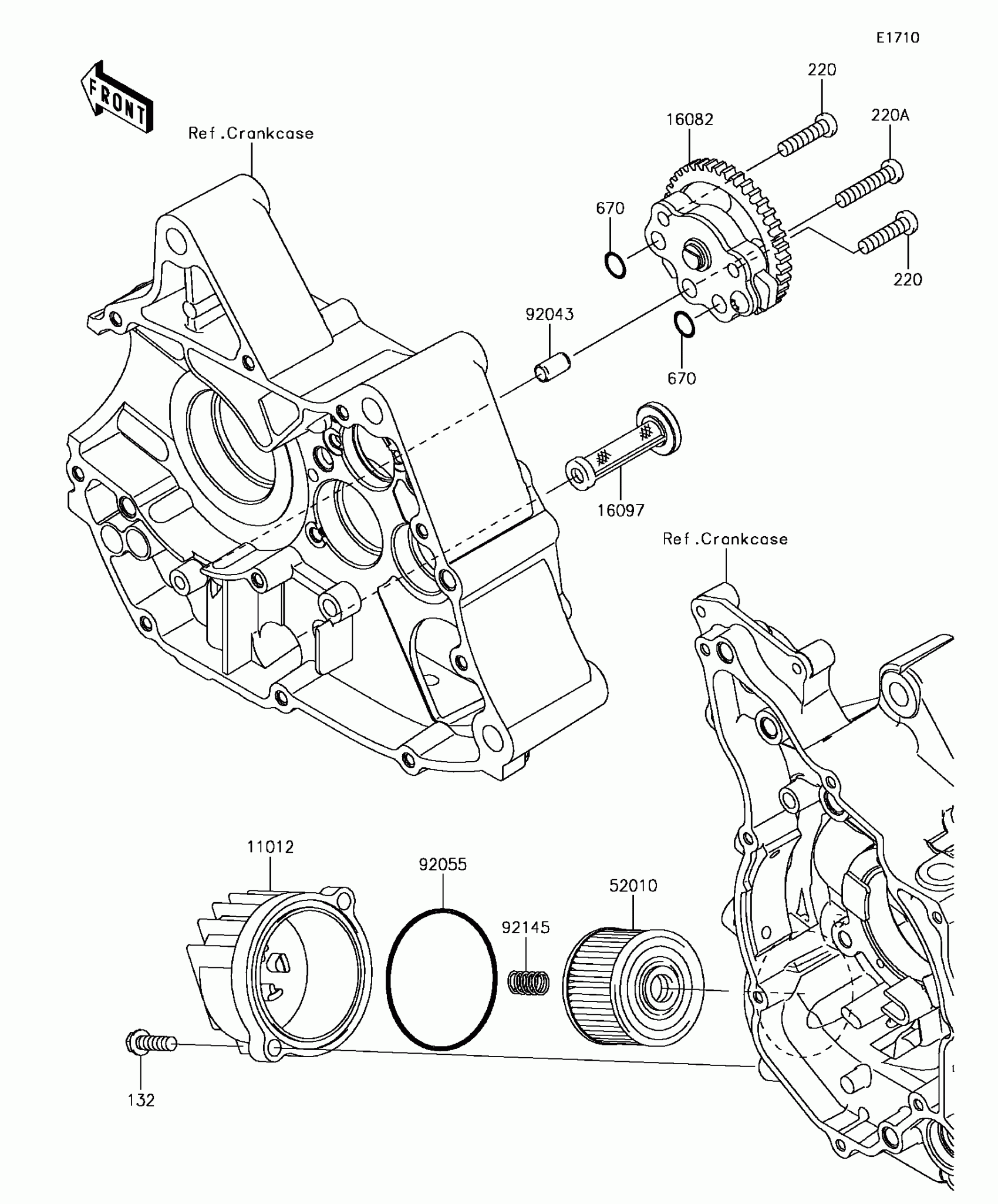 E1710

FRONT

Ref.Crankcase

220

16082

220A

670

220

92043

670

16097

Ref.Crankcase

11012

92055

52010

92145

132