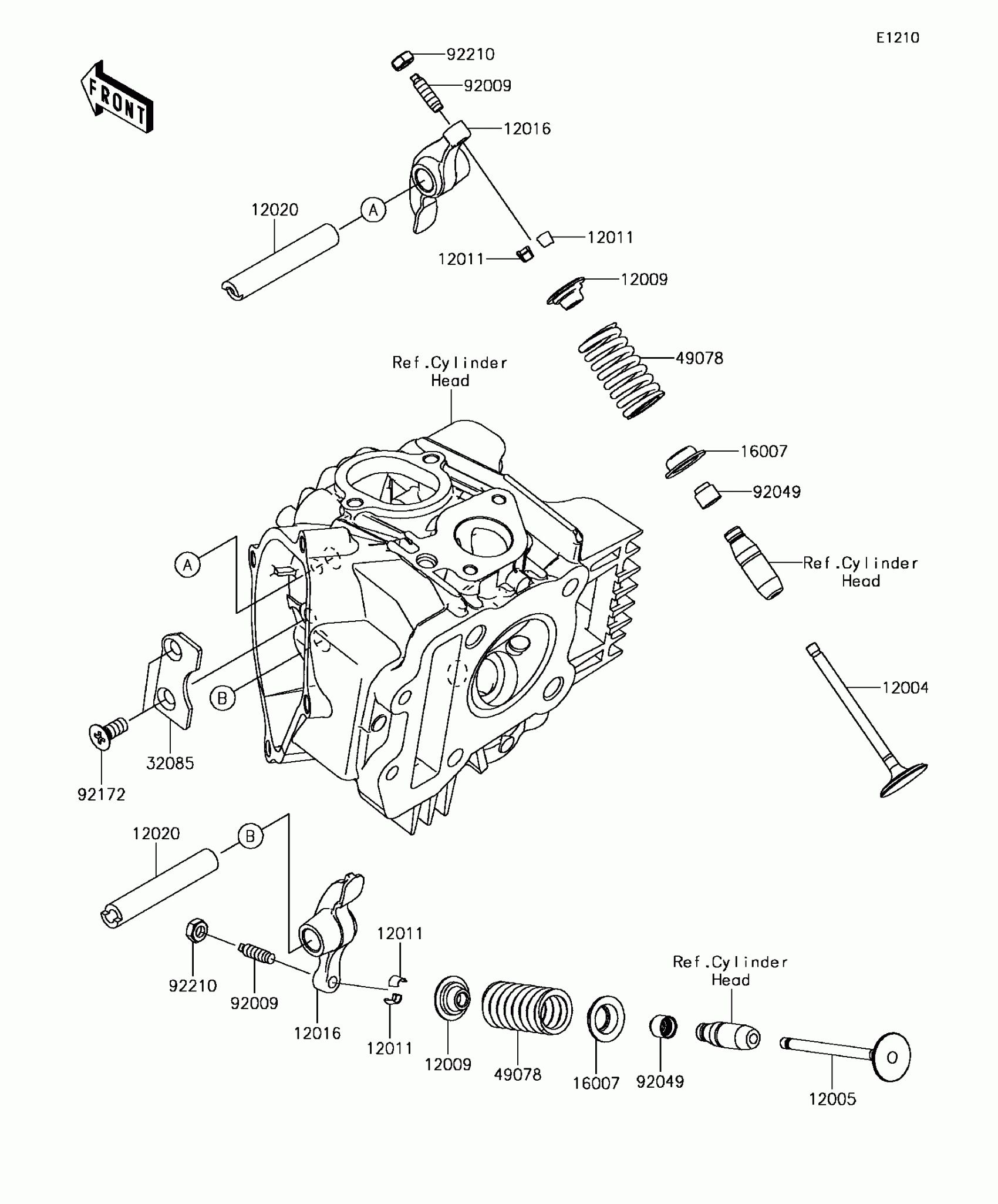 E1210

FRONT

92210
92009
12016
12020
A
12011
12011
12009
49078
Ref.Cylinder Head
16007
92049
Ref.Cylinder Head
A
12004
B
32085
92172
12020
B
12011
92210
92009
12016
12011
12009
49078
16007
92049
Ref.Cylinder Head
12005