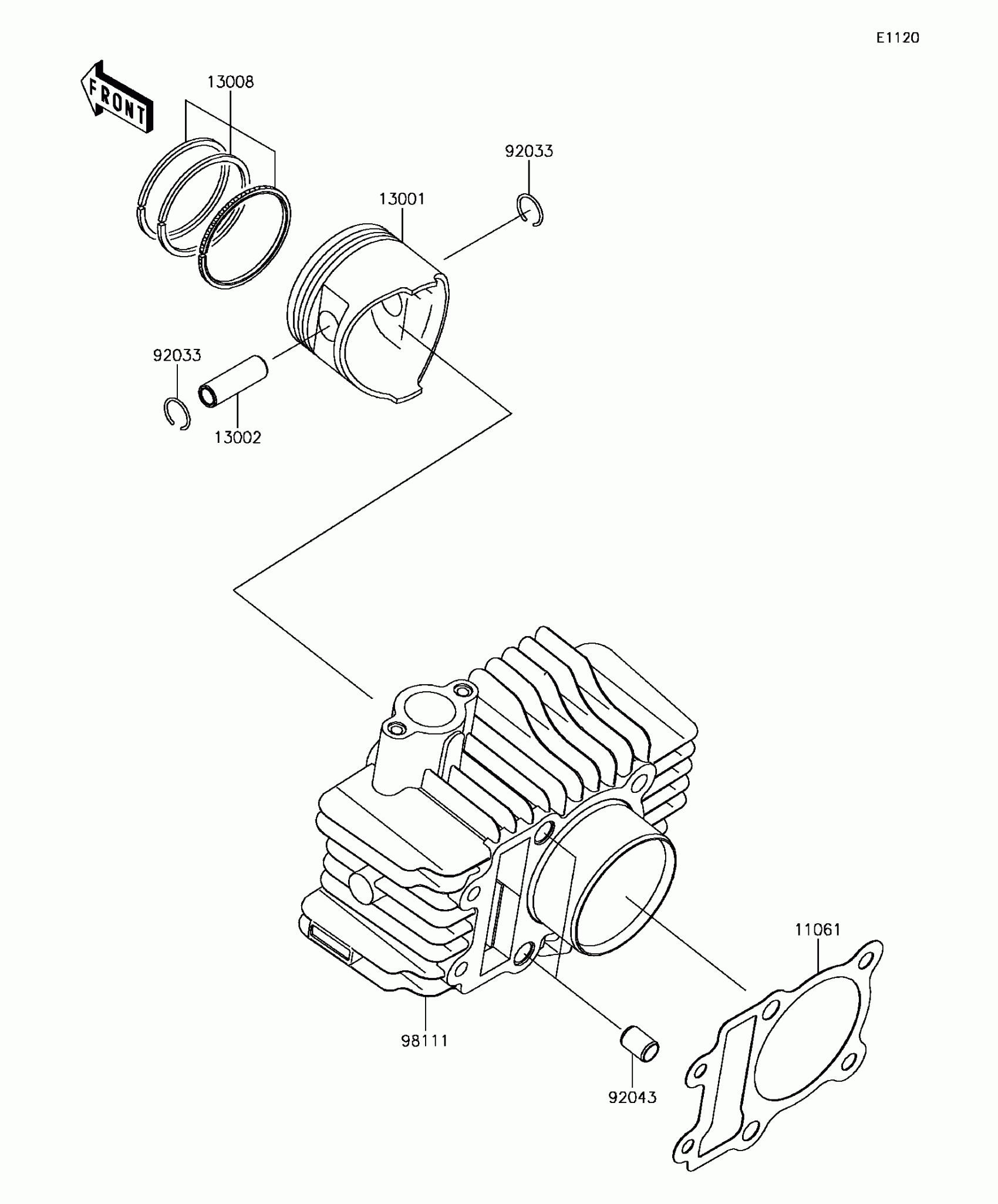 E1120

FRONT

13008

92033

13001

92033

13002

11061

98111

92043