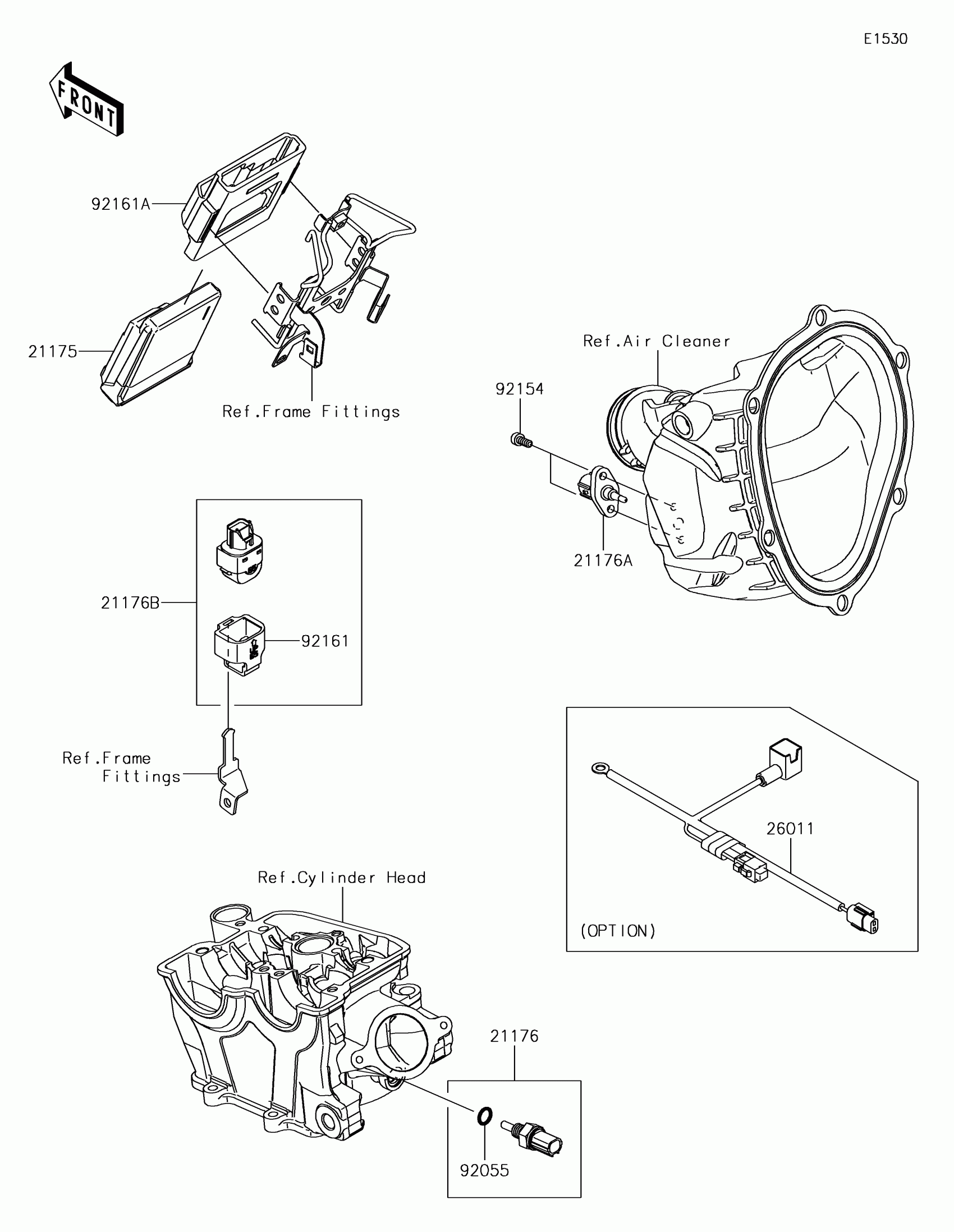 E1530

FRONT

92161A

21175

Ref.Frame Fittings

Ref.Air Cleaner

92154

21176A

21176B

92161

Ref.Frame Fittings

26011

(OPTION)

Ref.Cylinder Head

21176

92055