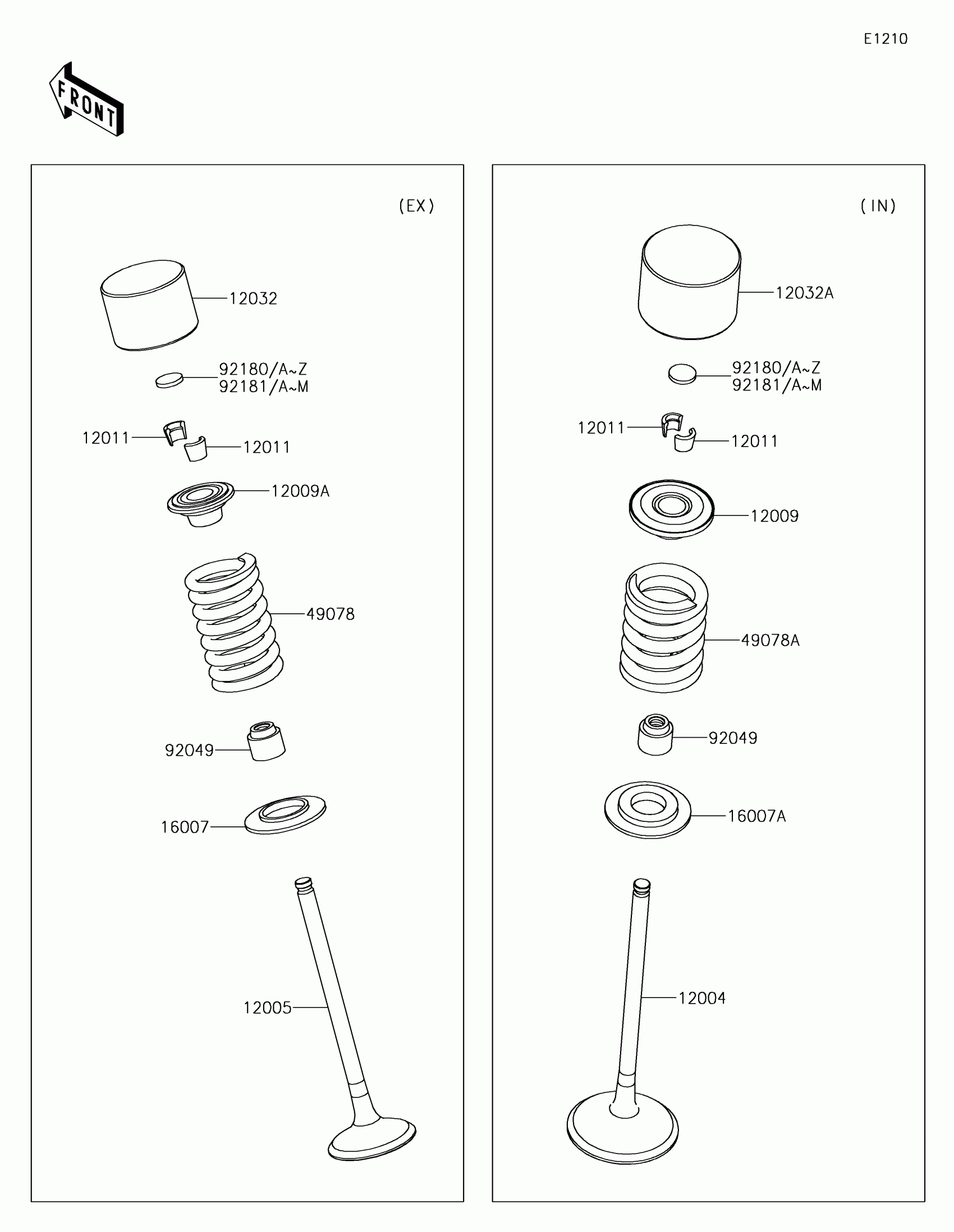 E1210

FRONT

(EX)

12032

92180/A~Z
92181/A~M

12011
12011

12009A

49078

92049

16007

12005

(IN)

12032A

92180/A~Z
92181/A~M

12011
12011

12009

49078A

92049

16007A

12004