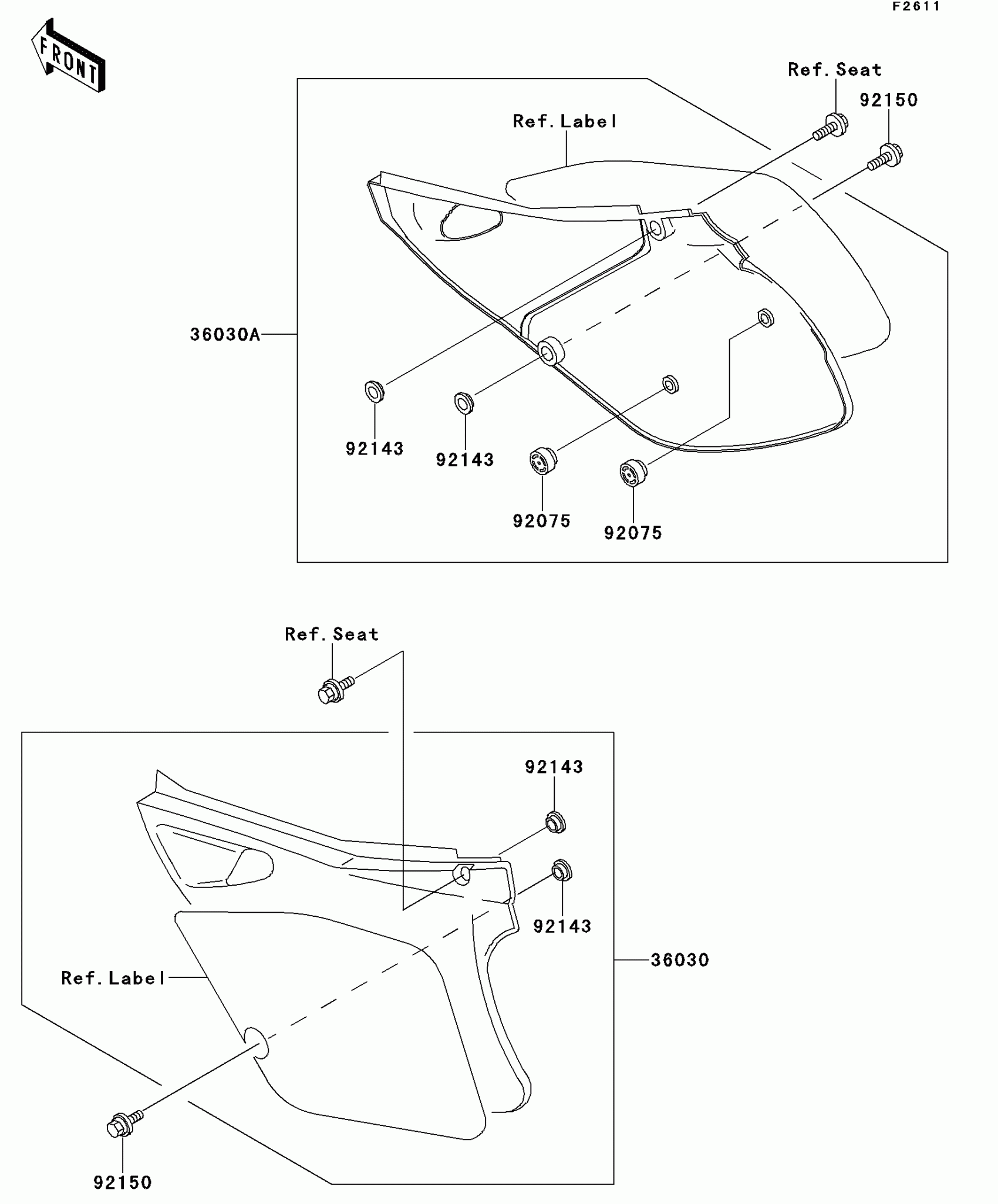 F2611

FRONT

Ref. Seat

92150

Ref. Label

36030A

92143

92143

92075

92075

Ref. Seat

92143

92143

36030

Ref. Label

92150