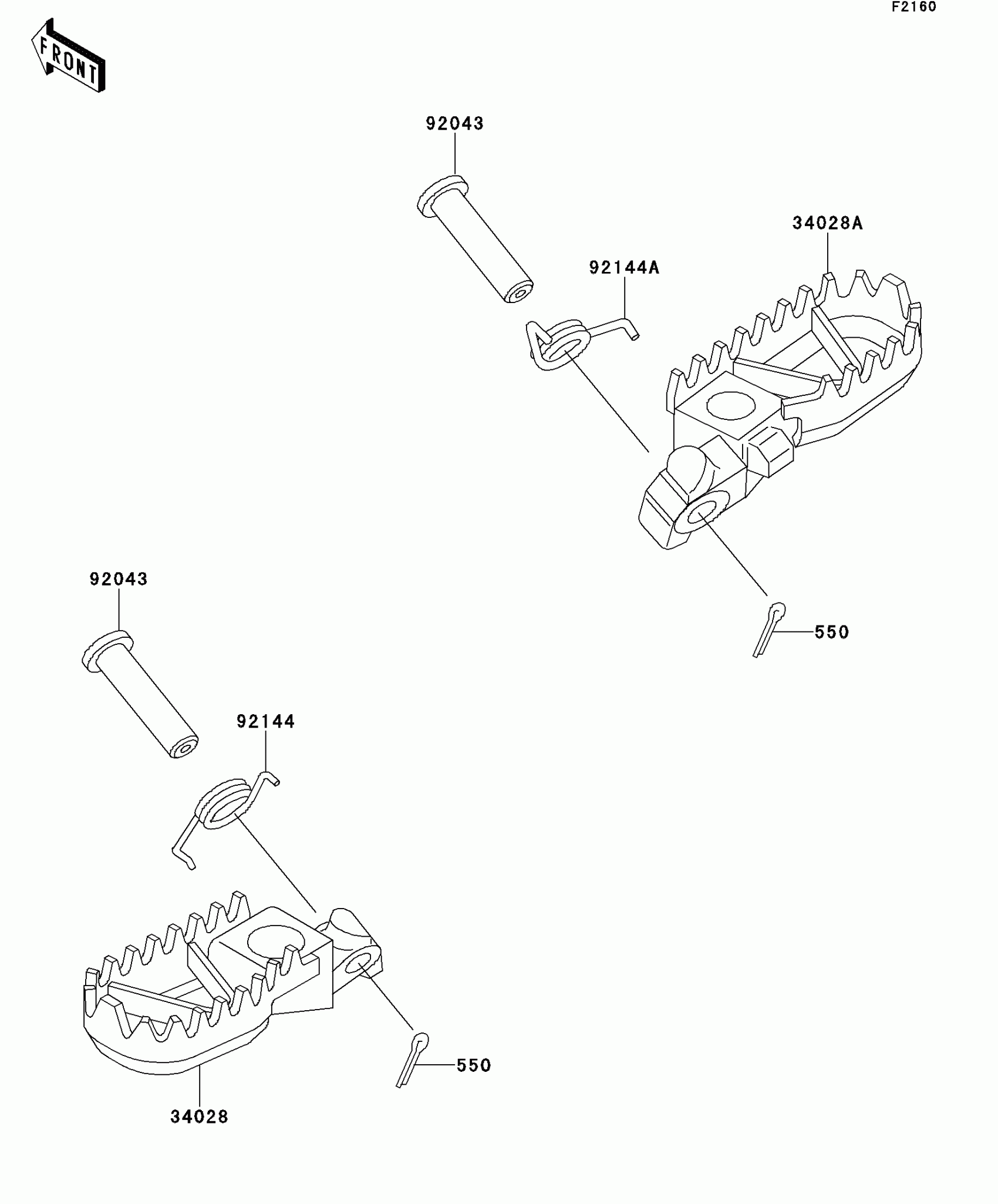 F2160

FRONT

92043

34028A

92144A

550

92043

92144

550

34028