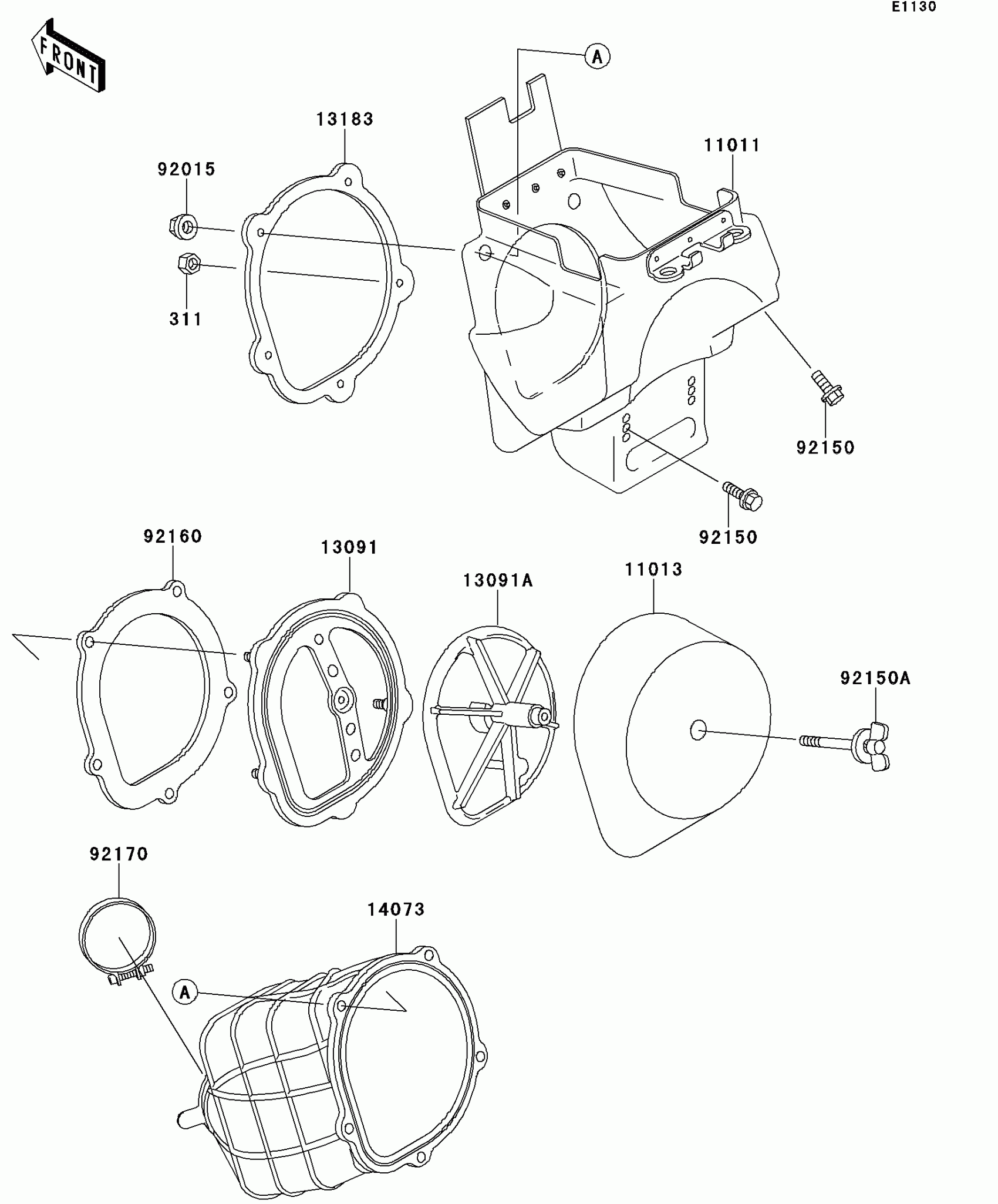 E1130

FRONT

A

13183

11011

92015

311

92150

92150

92160

13091

13091A

11013

92150A

92170

14073

A