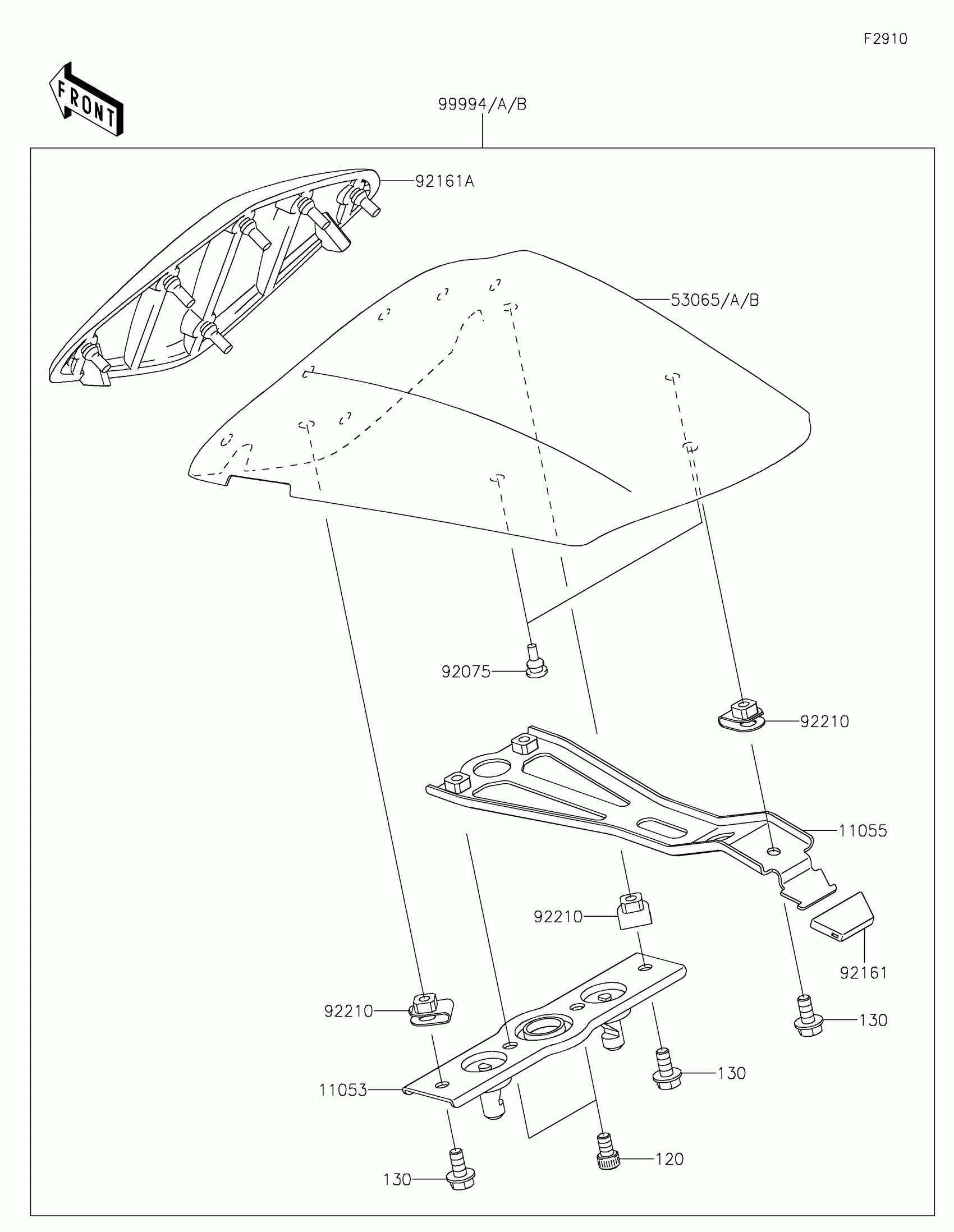 F2910

FRONT

99994/A/B

92161A

53065/A/B

92075

92210

11055

92210

92161

92210

130

130

11053

120

130