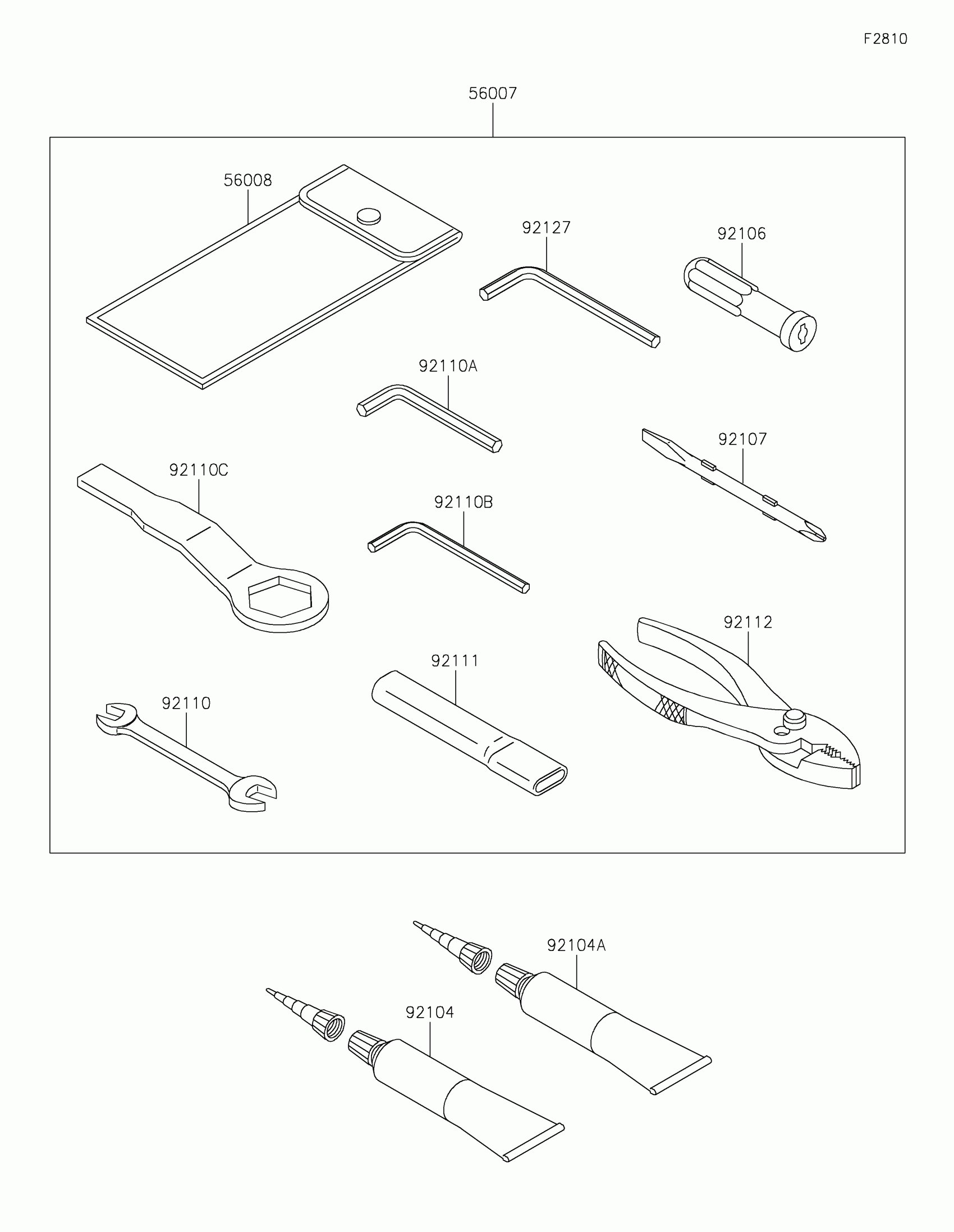 F2810

56007

56008

92127

92106

92110A

92107

92110C

92110B

92112

92111

92110

92104A

92104