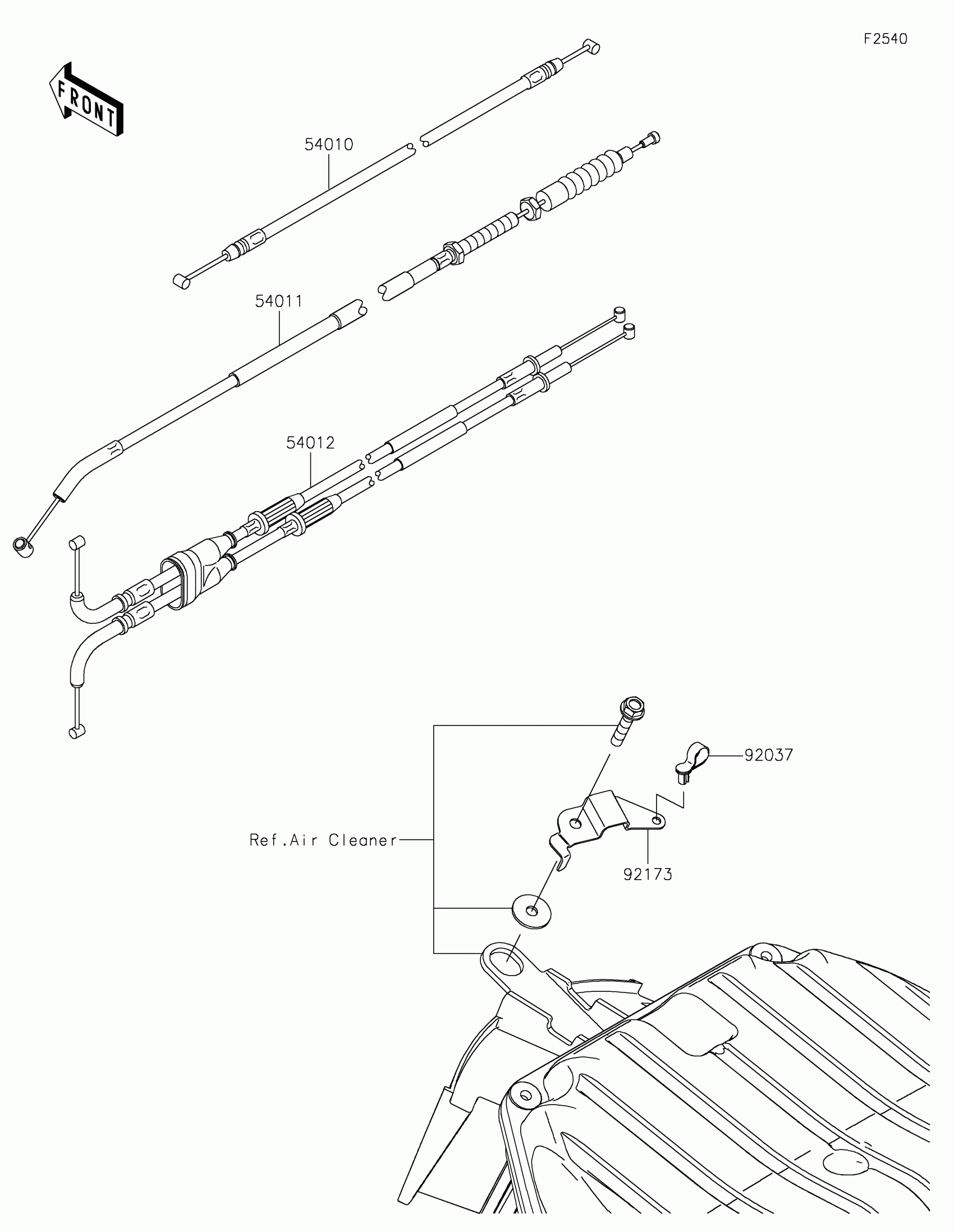 F2540

FRONT

54010

54011

54012

92037

Ref.Air Cleaner

92173