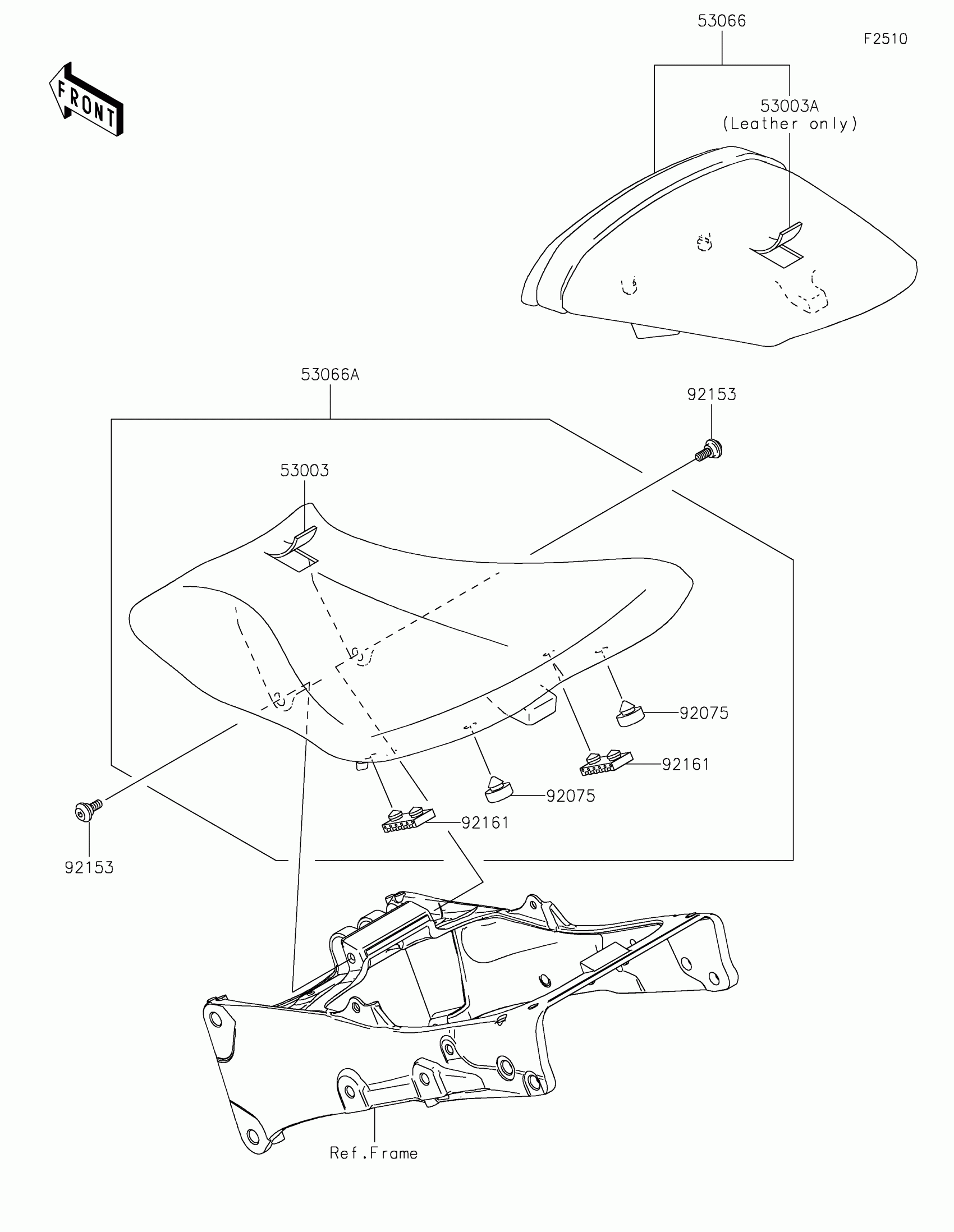 53066

F2510

FRONT

53003A
(Leather only)

53066A

92153

53003

92075

92161

92075

92161

92153

Ref.Frame