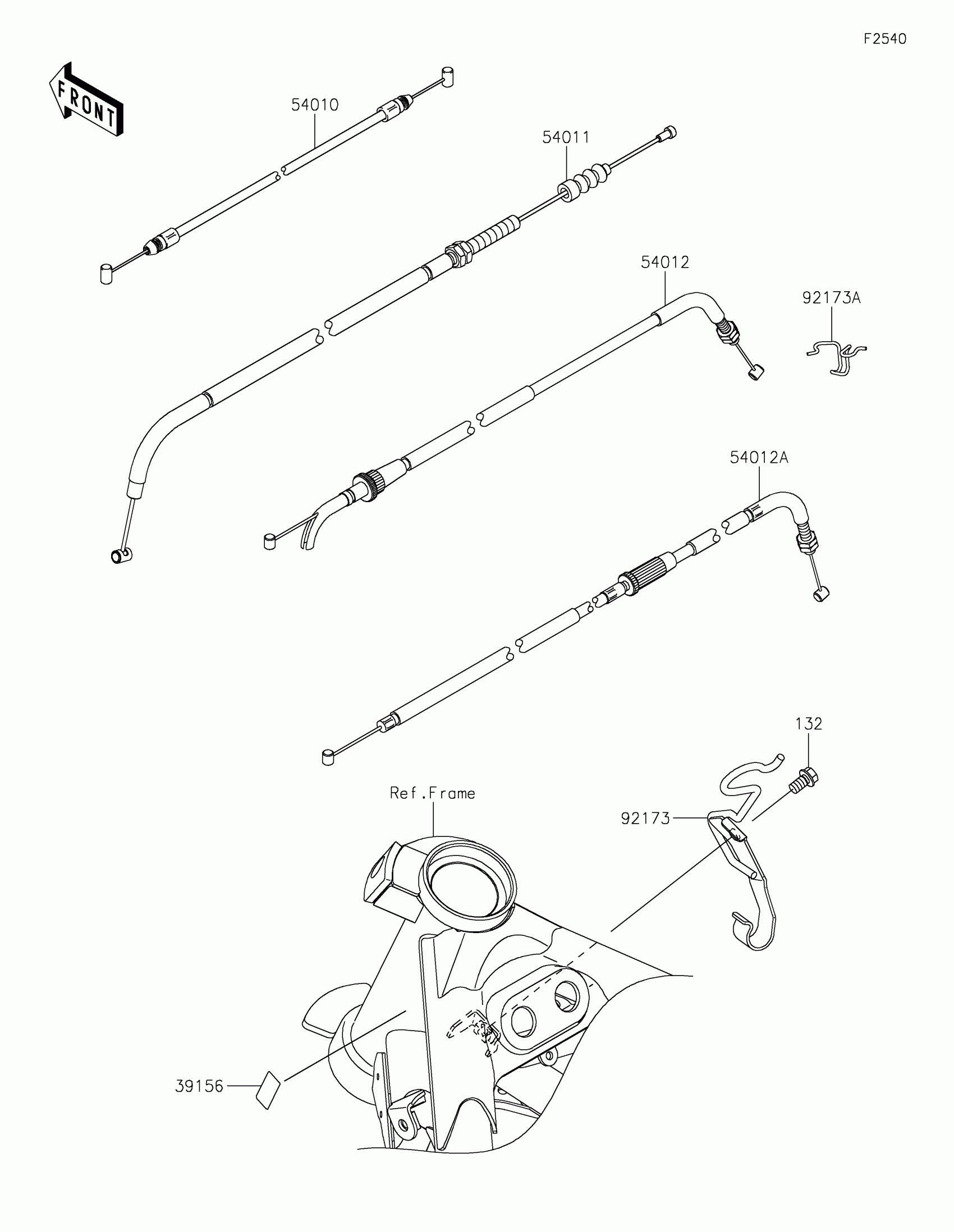 F2540

FRONT

54010

54011

54012

92173A

54012A

132

Ref.Frame

92173

39156