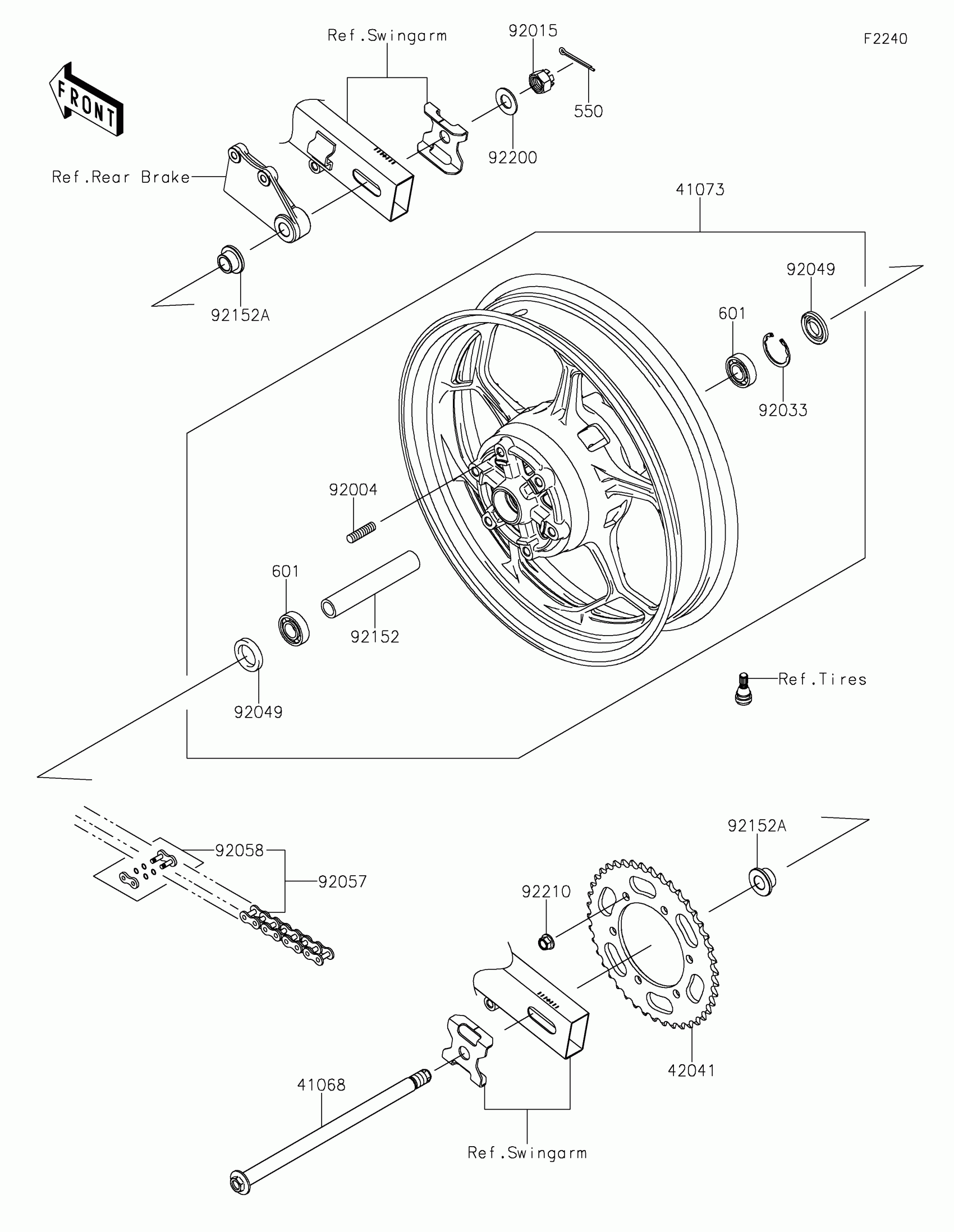 F2240

FRONT

Ref.Swingarm

92015

550

92200

Ref.Rear Brake

92152A

41073

92049

601

92033

92004

601

92152

92049

Ref.Tires

92058

92057

92152A

92210

42041

41068

Ref.Swingarm