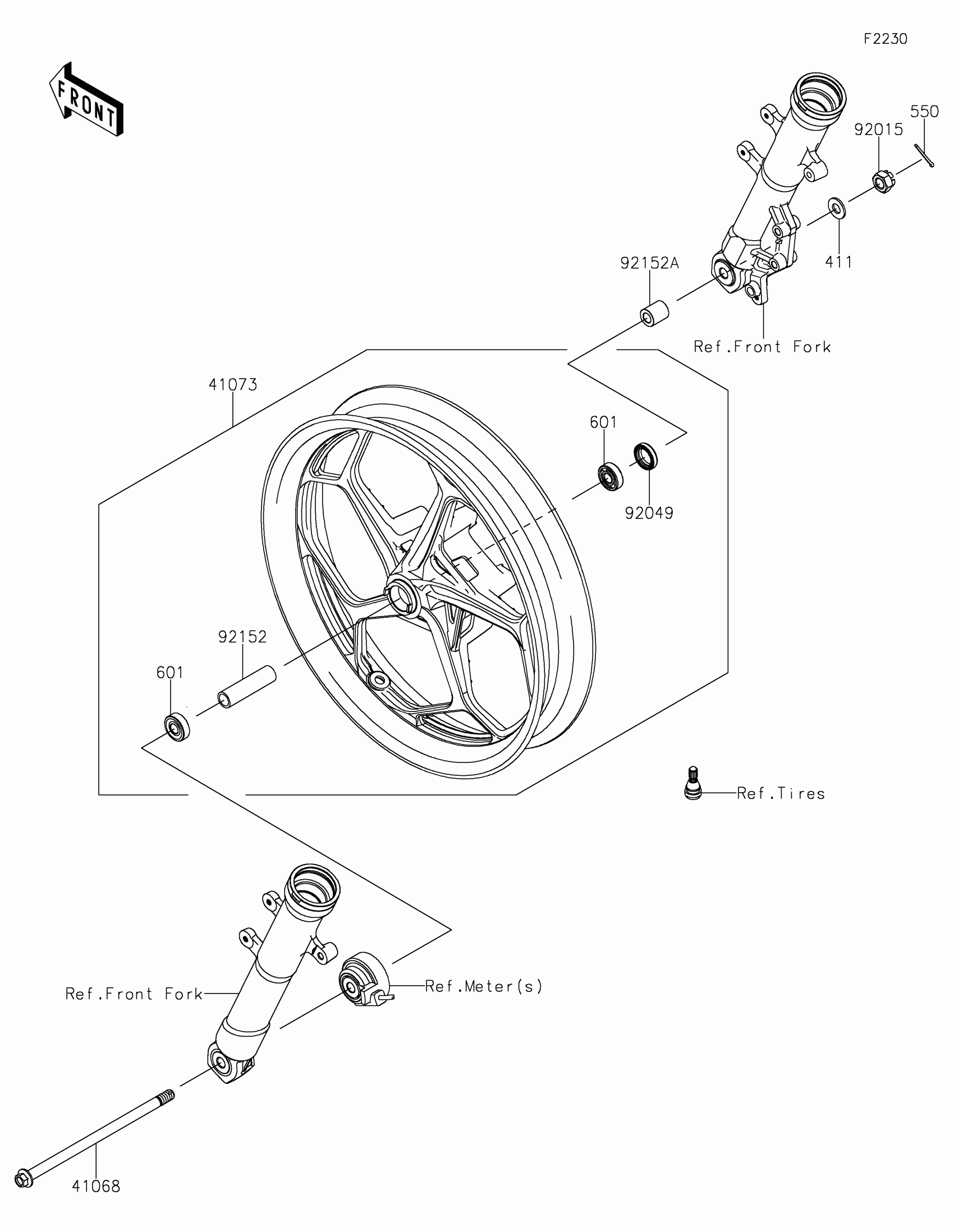 F2230

FRONT

550
92015
411
92152A
Ref.Front Fork
41073
601
92049
92152
601
Ref.Tires
Ref.Front Fork
Ref.Meter(s)
41068