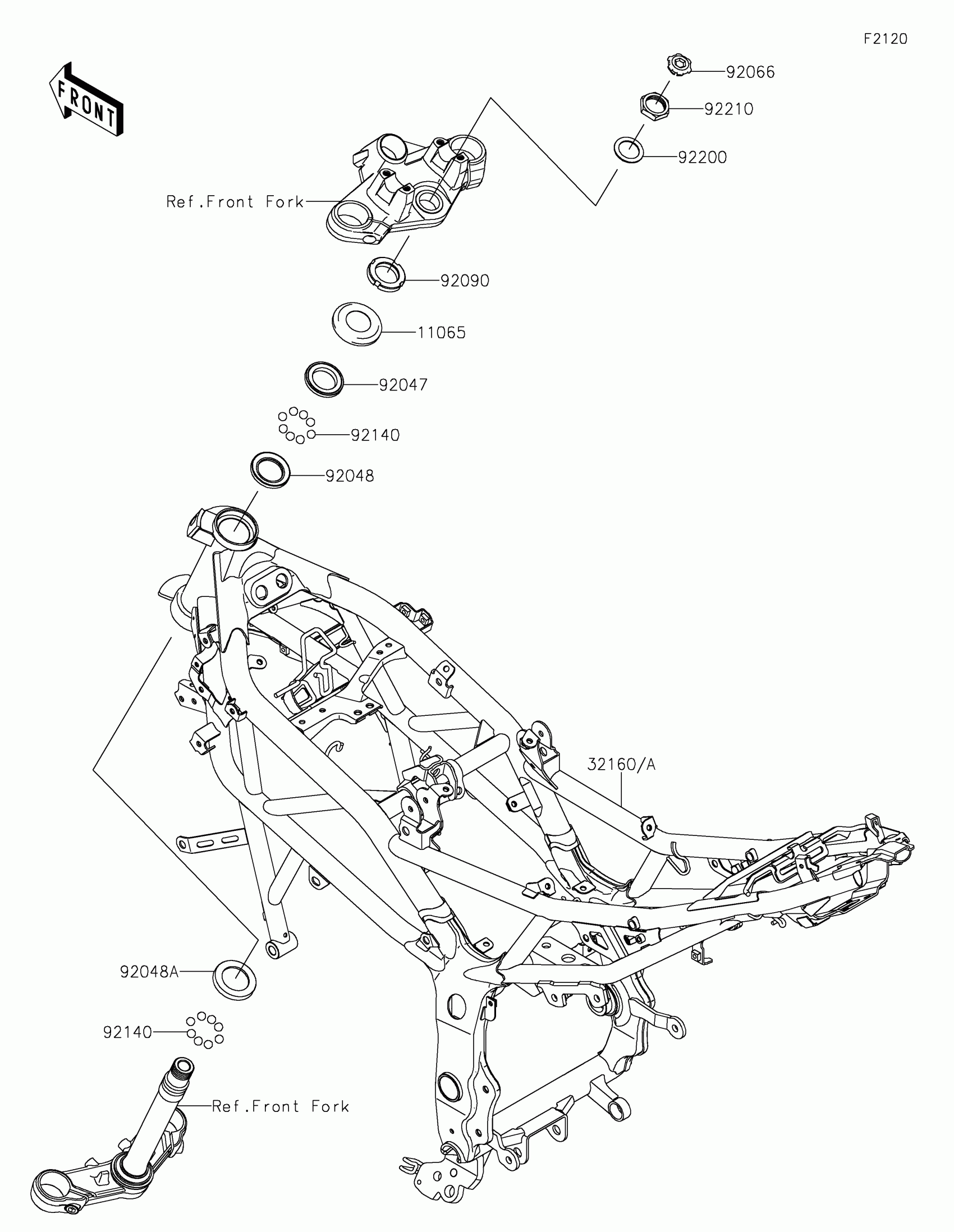 F2120

FRONT

92066

92210

92200

Ref.Front Fork

92090

11065

92047

92140

92048

32160/A

92048A

92140

Ref.Front Fork