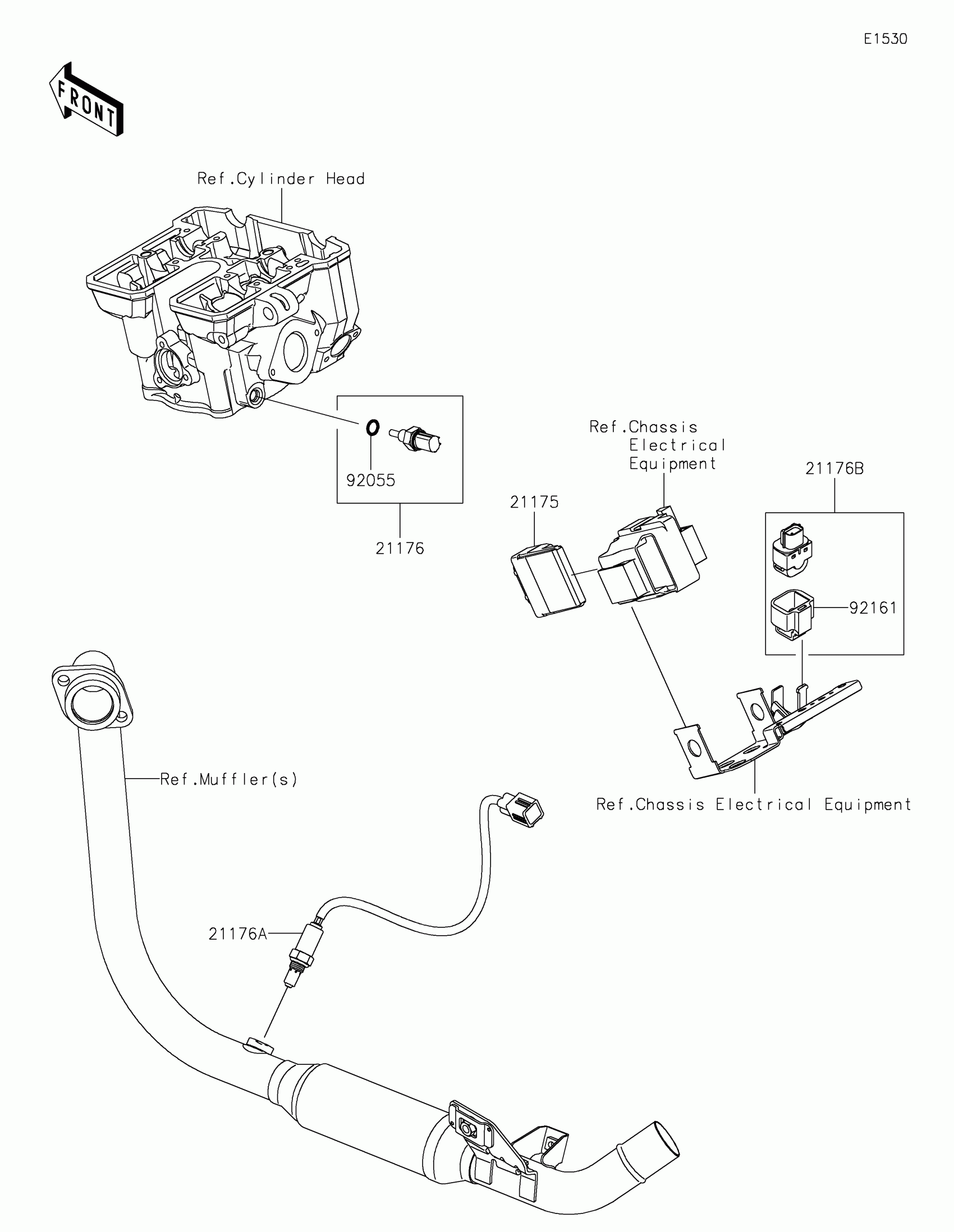 E1530

FRONT

Ref.Cylinder Head

92055

21176

Ref.Chassis Electrical Equipment

21175

21176B

92161

Ref.Muffler(s)

Ref.Chassis Electrical Equipment

21176A