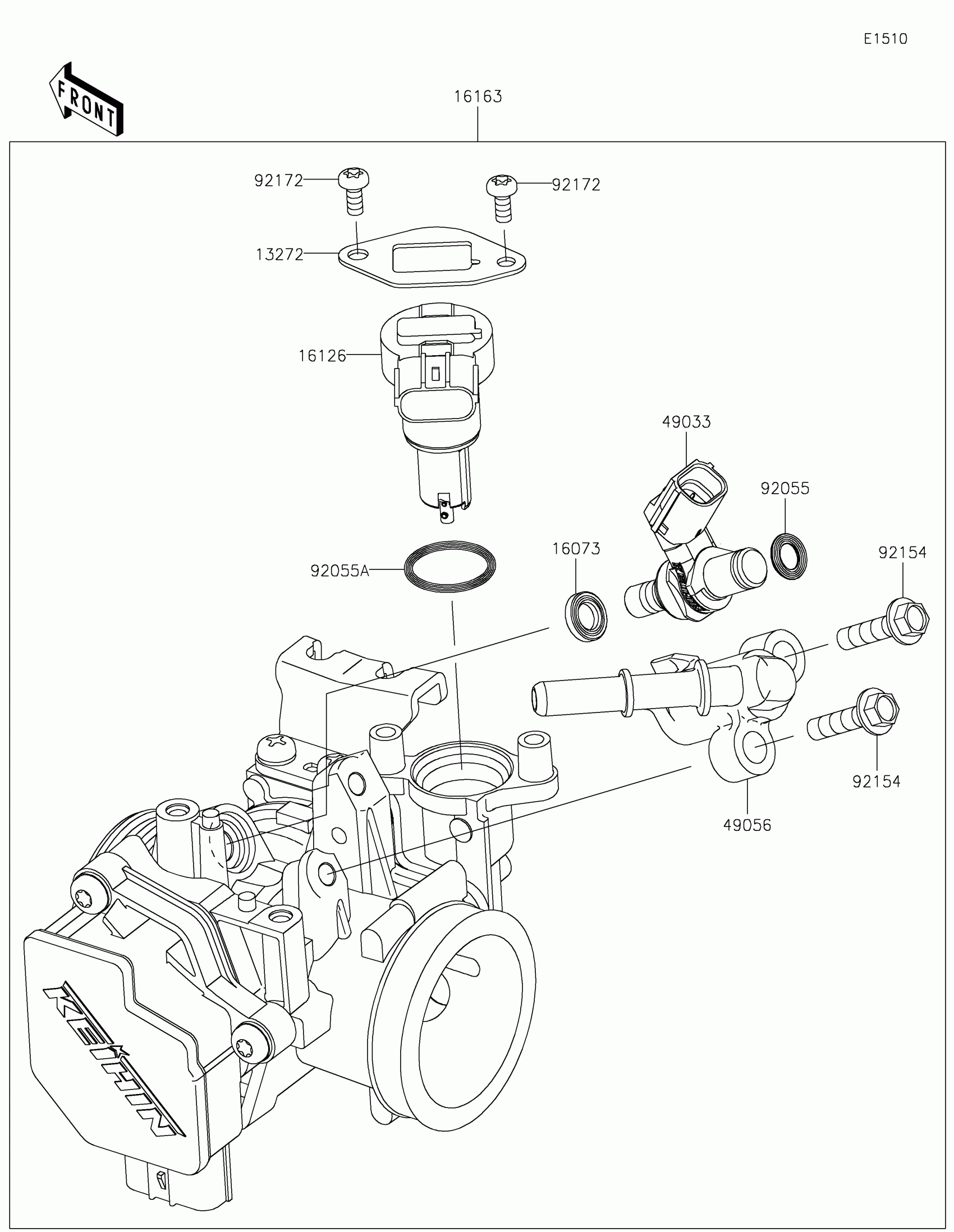 E1510

FRONT

16163

92172

92172

13272

16126

49033

92055

16073

92154

92055A

92154

49056

KEIHIN