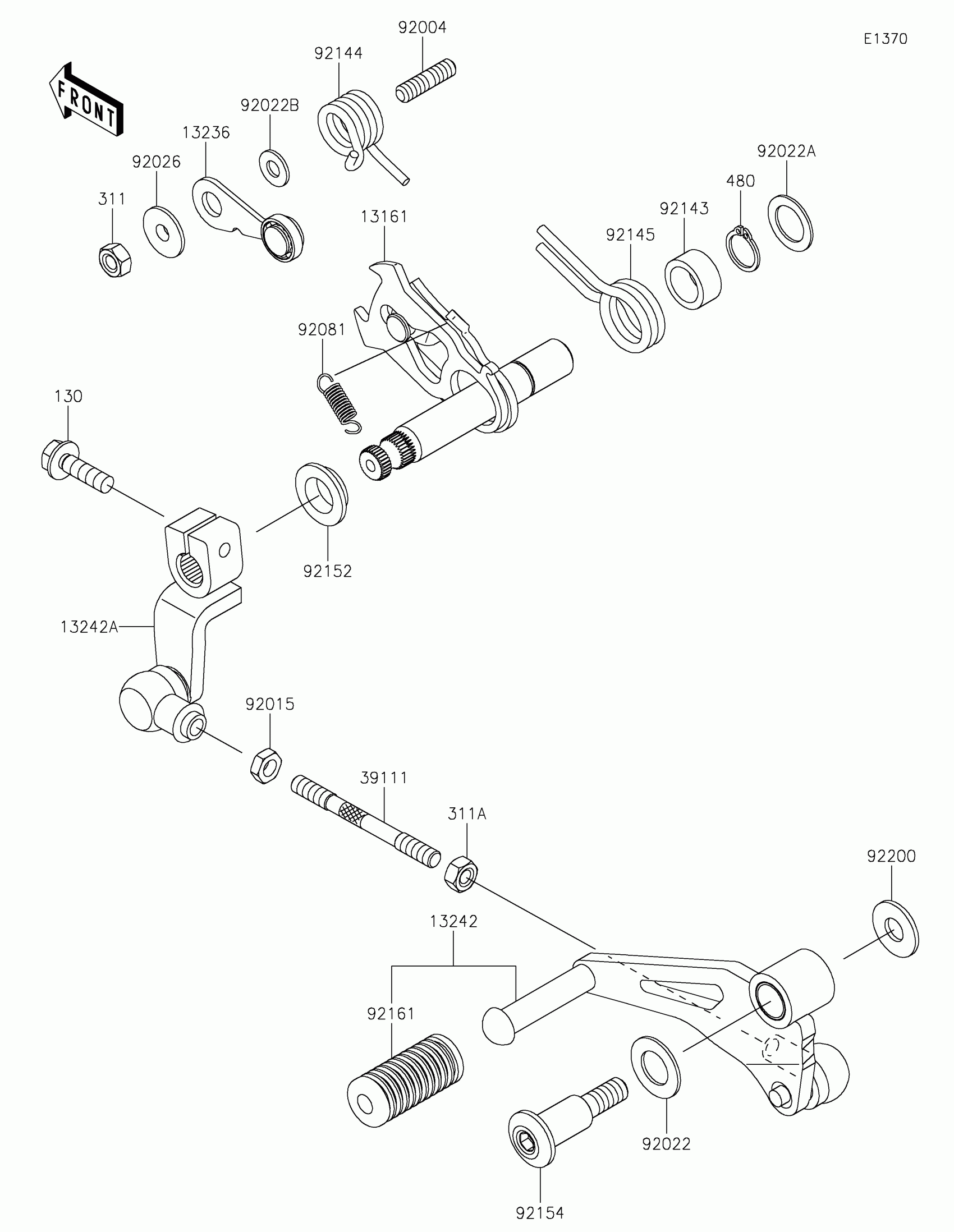 E1370

FRONT

92004
92144
92022B
13236
92026
311
92022A
480
92143
92145
13161
92081
130
92152
13242A
92015
39111
311A
92200
13242
92161
92022
92154