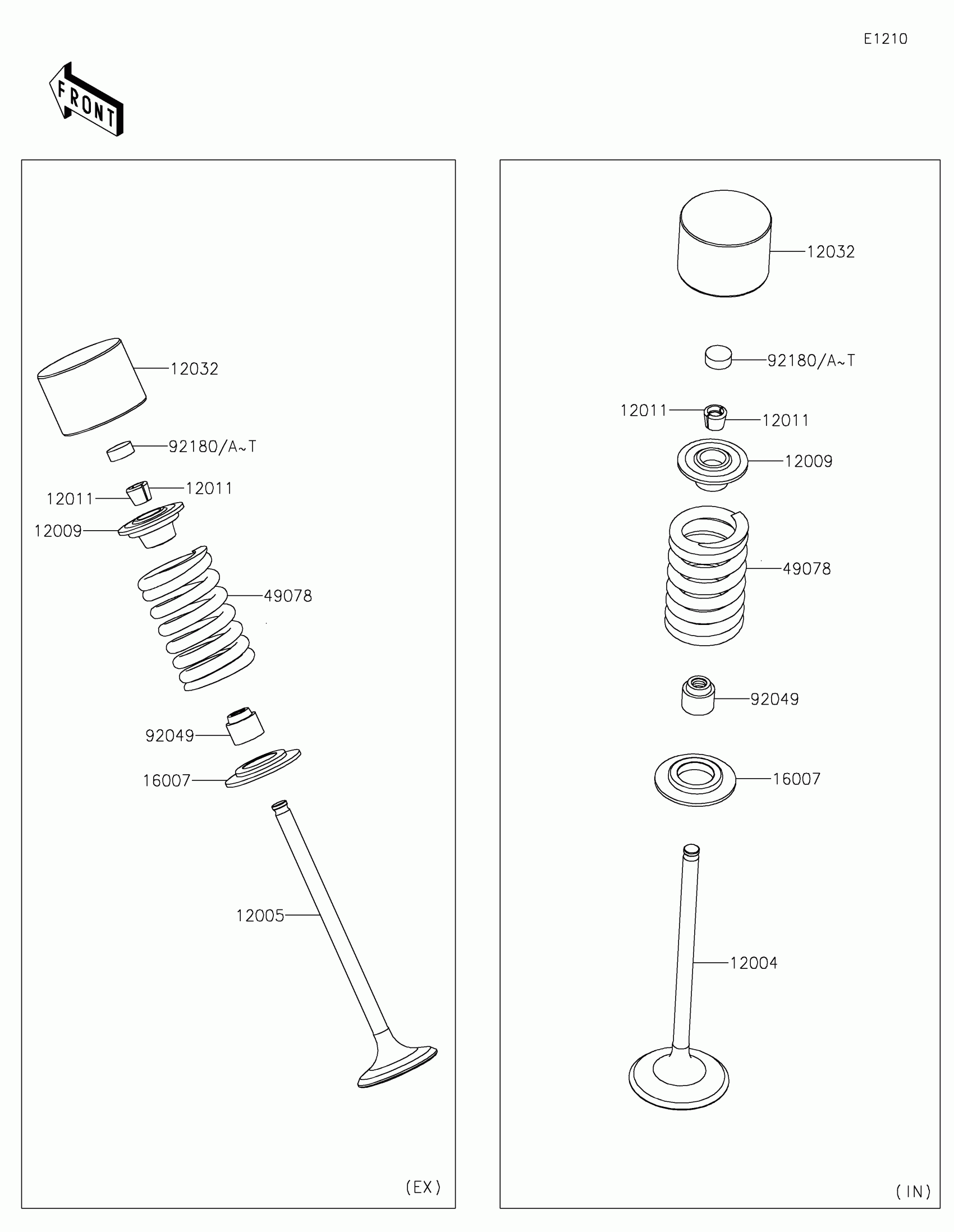 E1210

FRONT

12032

92180/A~T

12011

12011

12009

49078

92049

16007

12005

(EX)

12032

92180/A~T

12011

12011

12009

49078

92049

16007

12004

(IN)