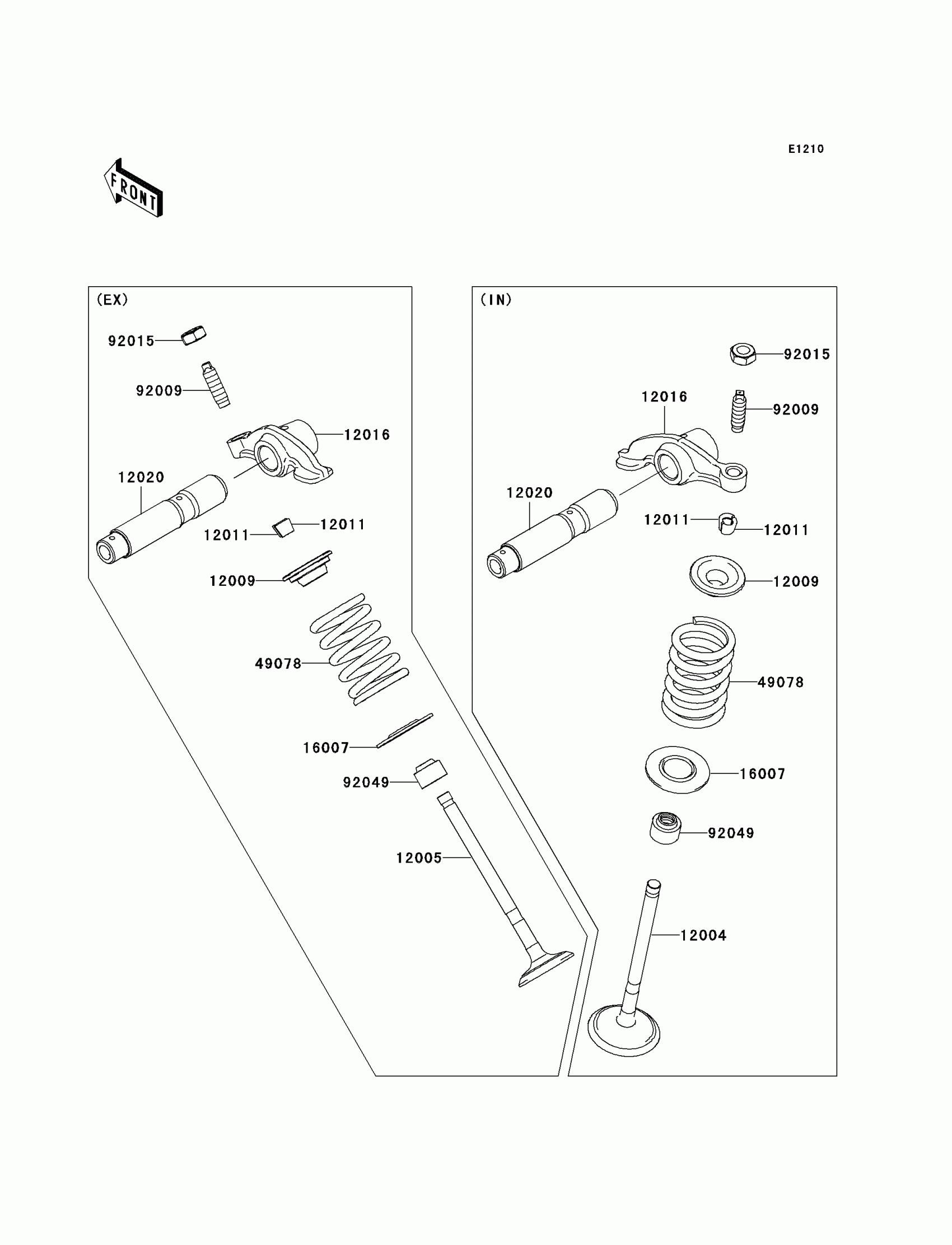 E1210

FRONT

(EX)

92015

92009

12016

12020

12011

12011

12009

49078

16007

92049

12005

(IN)

92015

12016

92009

12020

12011

12011

12009

49078

16007

92049

12004