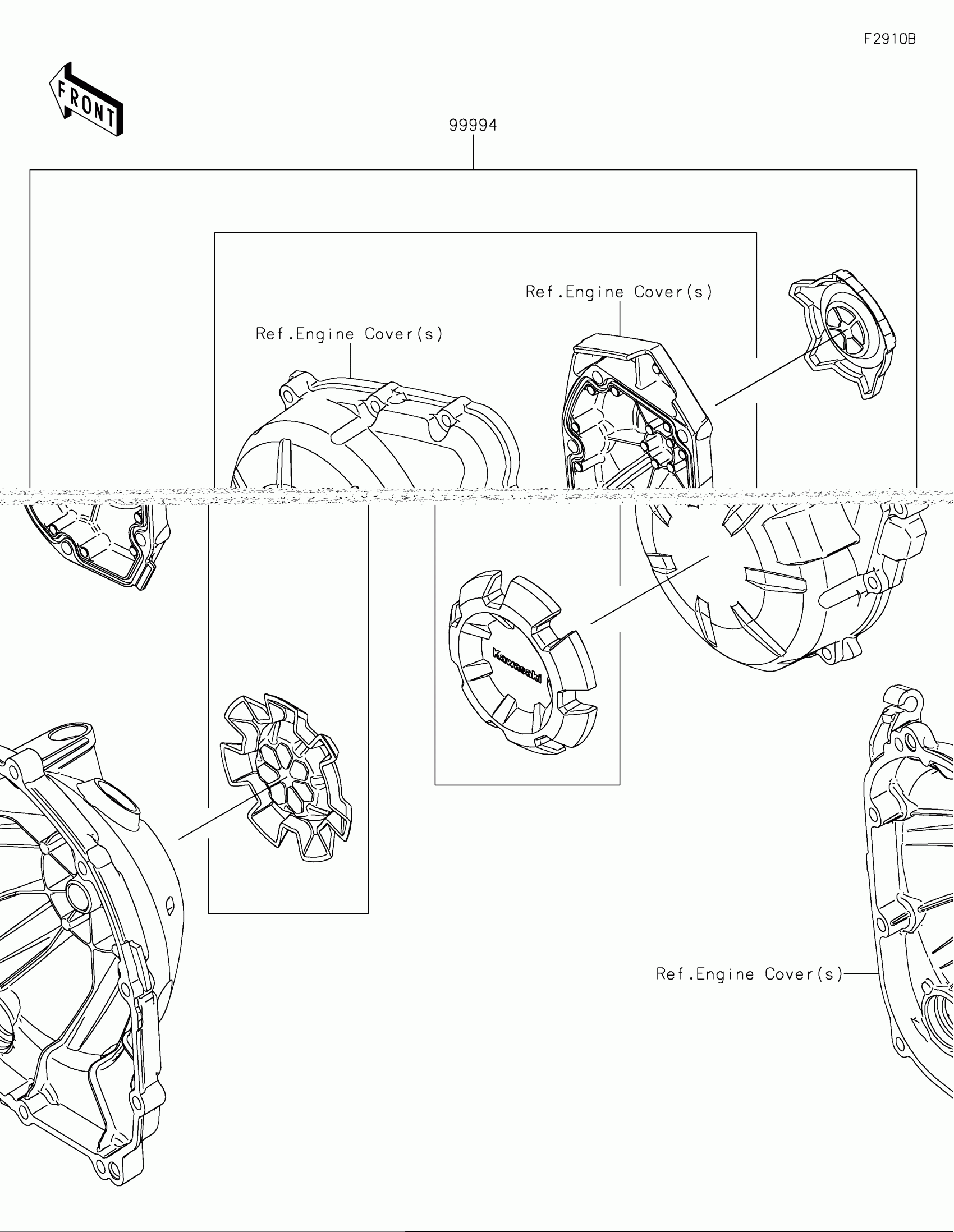 F2910B

FRONT

99994

Ref.Engine Cover(s)

Ref.Engine Cover(s)

Kawasaki

Ref.Engine Cover(s)