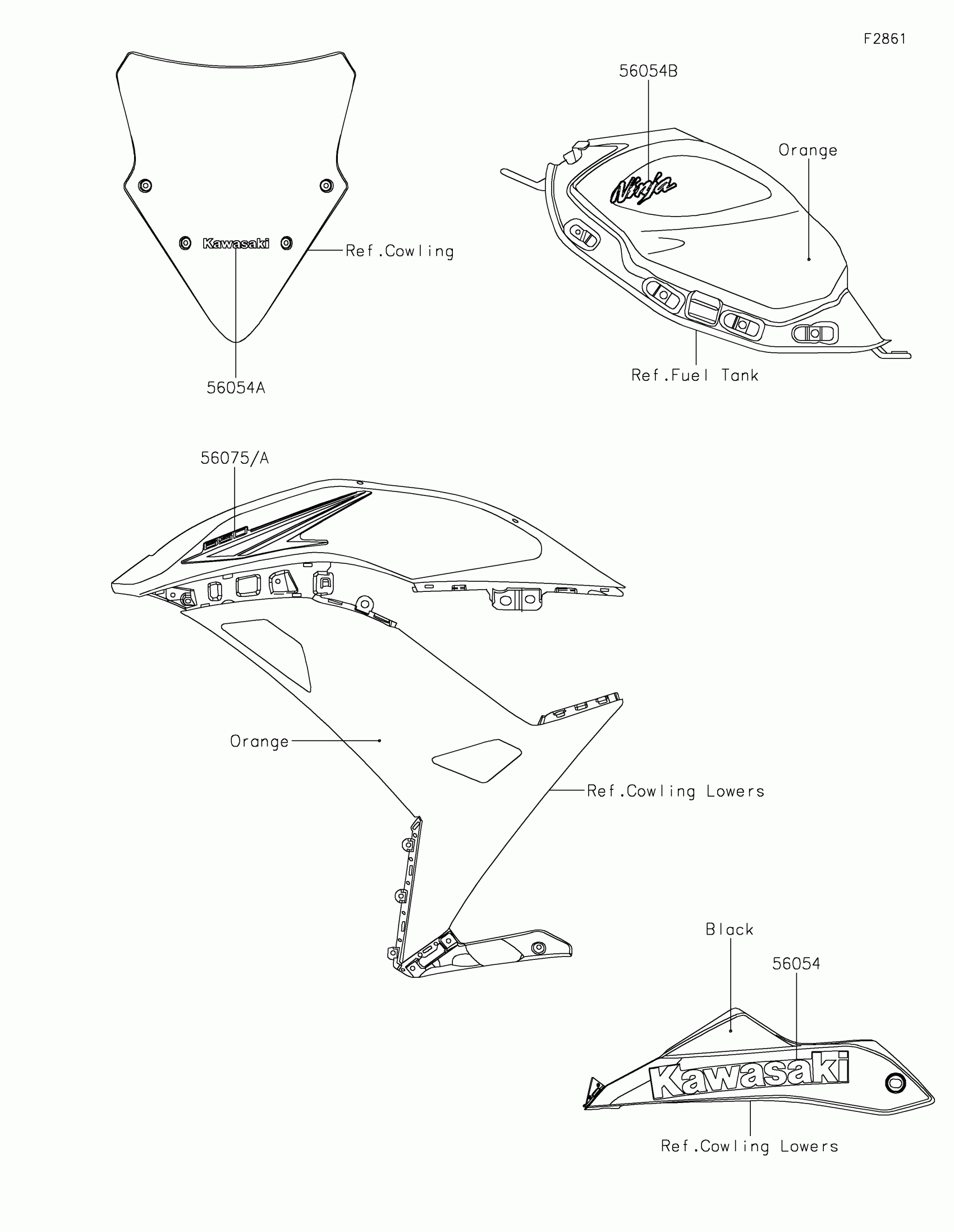 F2861

Kawasaki

Ref.Cowling

56054A

56054B

Ninja

Orange

Ref.Fuel Tank

56075/A

Orange

Ref.Cowling Lowers

Black

56054

Kawasaki

Ref.Cowling Lowers