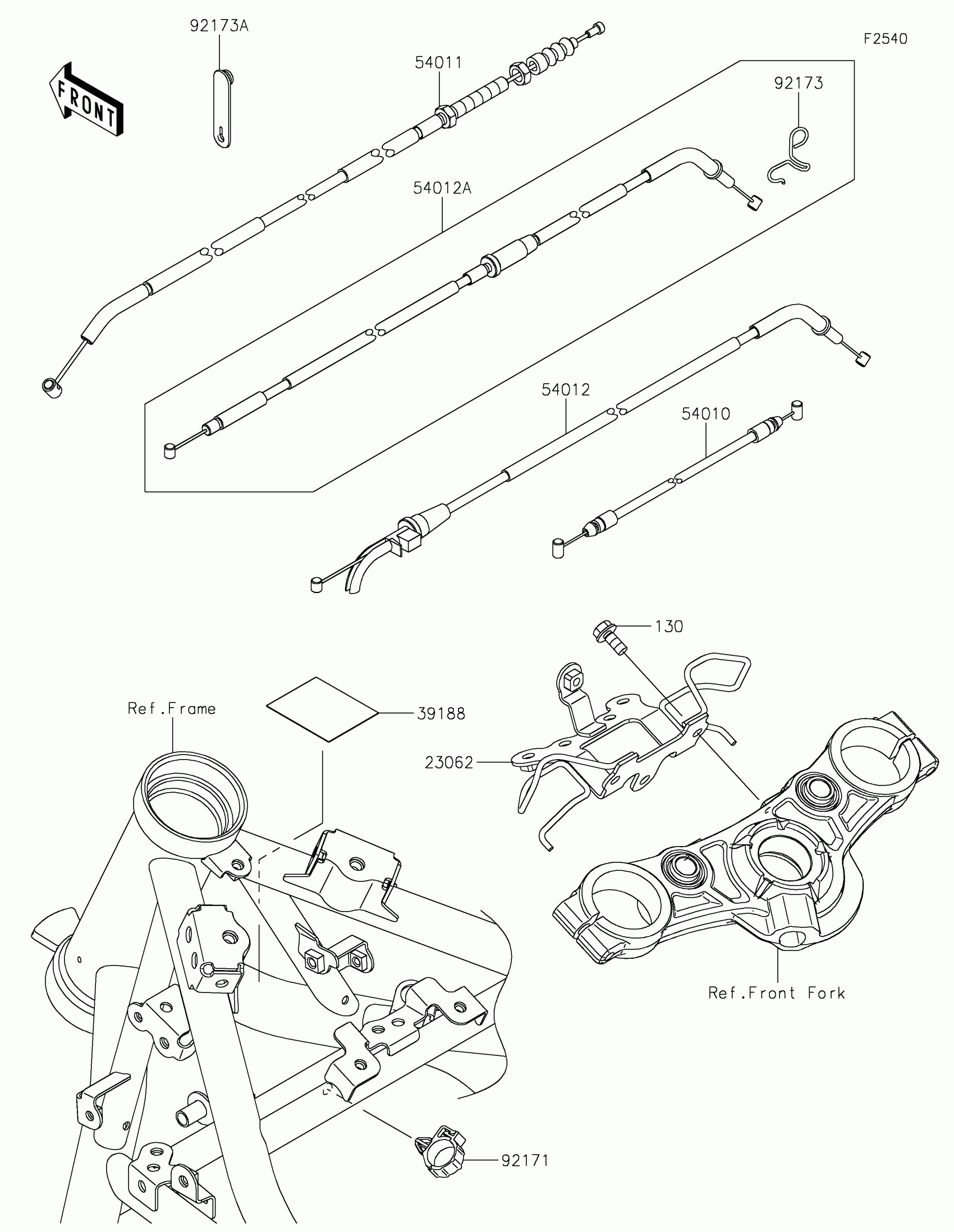 92173A

F2540

FRONT

54011

92173

54012A

54012

54010

130

Ref.Frame

39188

23062

Ref.Front Fork

92171