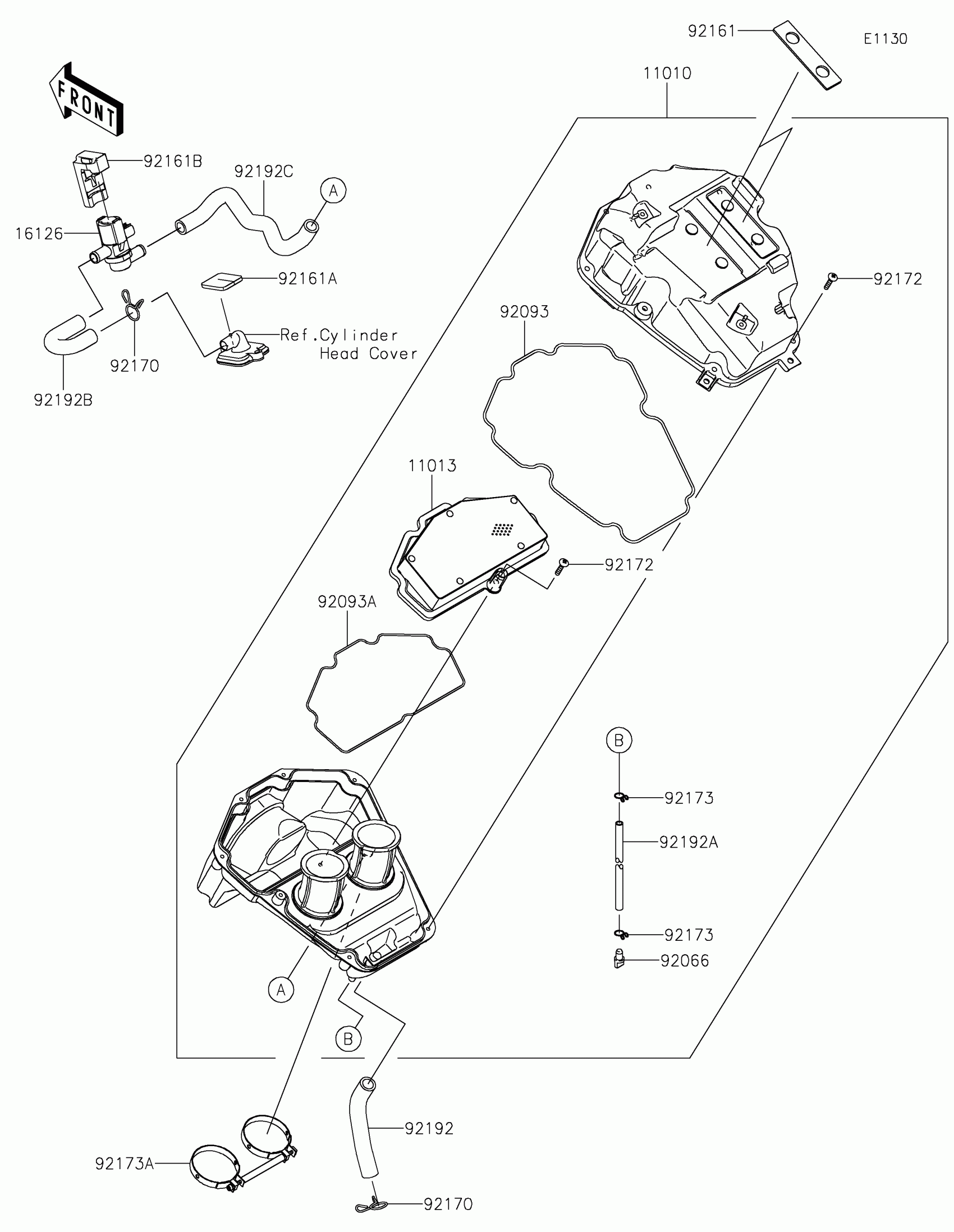 92161
E1130
11010
FRONT
92161B
92192C
A
16126
92161A
92172
92093
Ref.Cylinder Head Cover
92170
92192B
11013
92172
92093A
B
92173
92192A
92173
92066
A
B
92192
92173A
92170