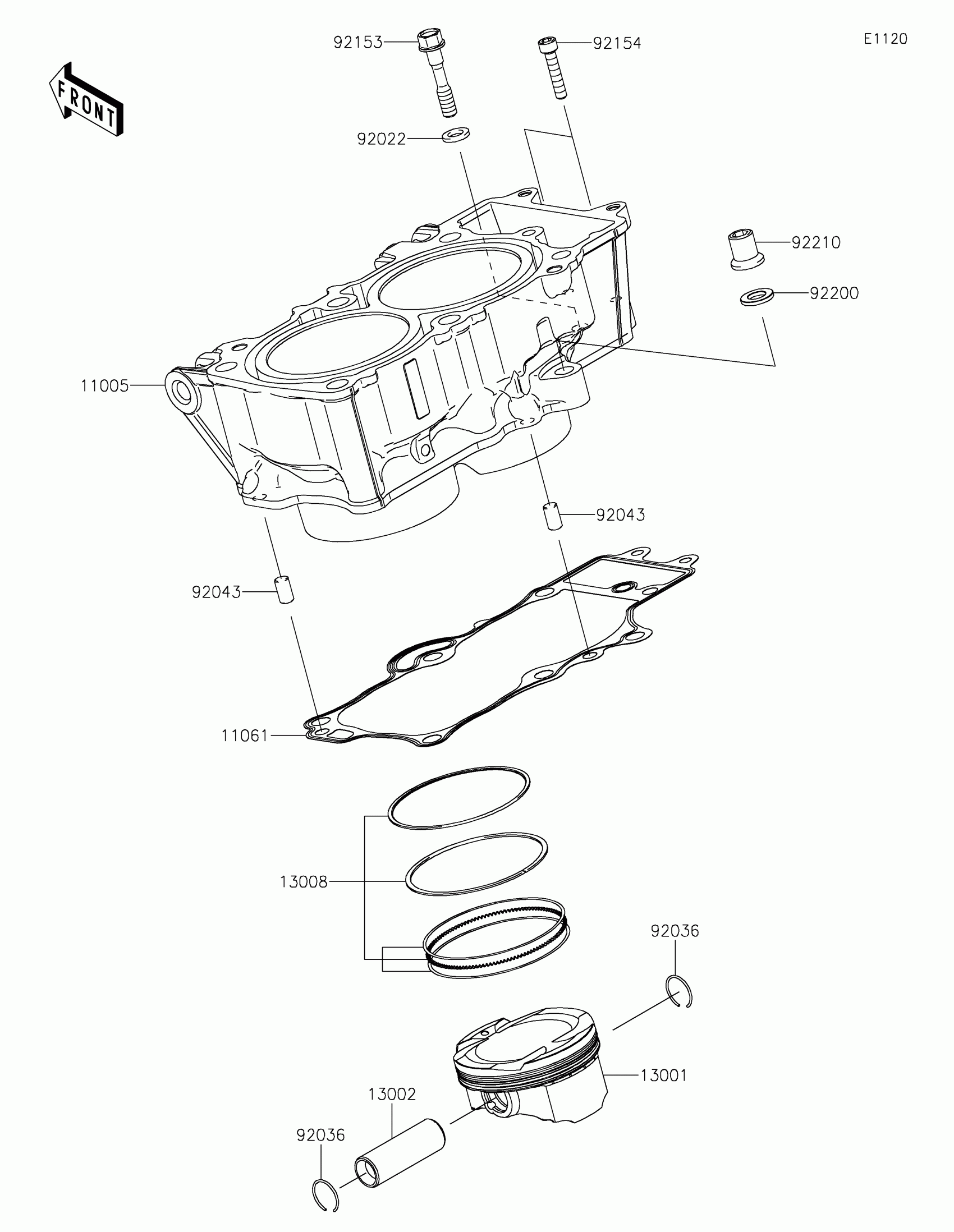 E1120

FRONT

92153
92154
92022
92210
92200
11005
92043
92043
11061
13008
92036
13001
13002
92036