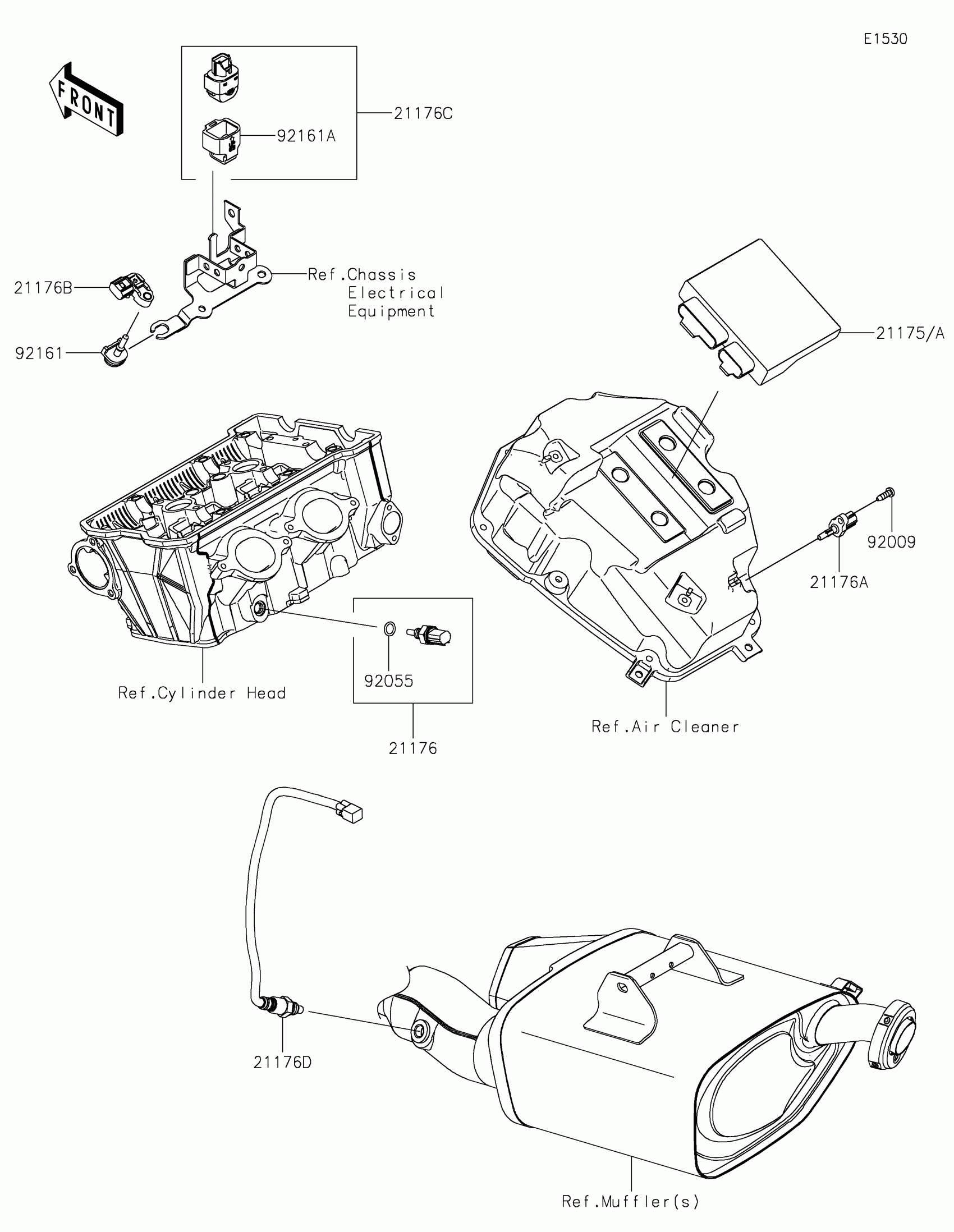 E1530

FRONT

21176C

92161A

Ref.Chassis Electrical Equipment

21176B

92161

21175/A

92009

21176A

92055

Ref.Cylinder Head

21176

Ref.Air Cleaner

21176D

Ref.Muffler(s)