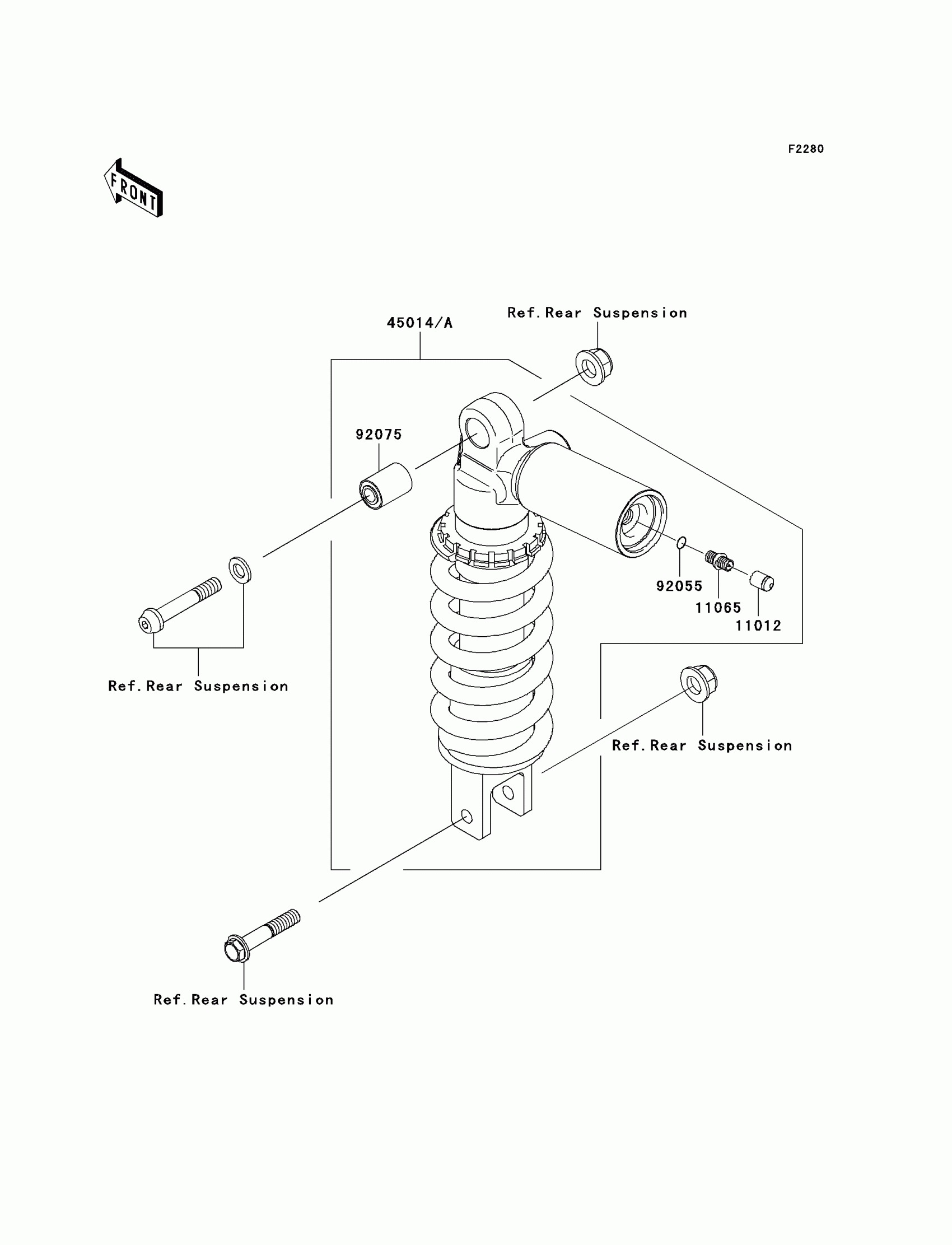 F2280

FRONT

45014/A

Ref.Rear Suspension

92075

92055

11065

11012

Ref.Rear Suspension

Ref.Rear Suspension

Ref.Rear Suspension