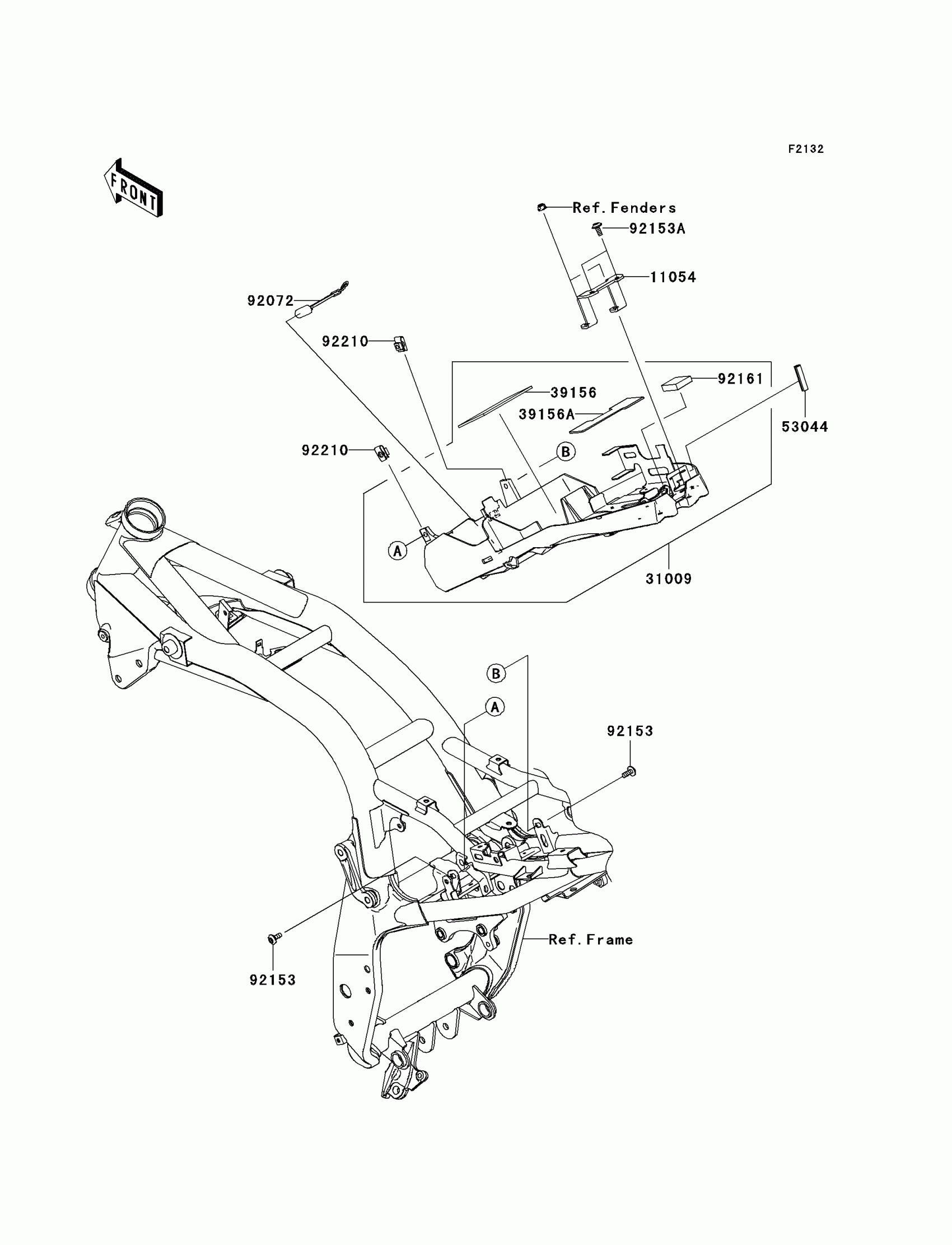 F2132

FRONT

Ref. Fenders
92153A
11054
92072
92210
92161
39156
39156A
53044
92210
B
A
31009
B
A
92153
Ref. Frame
92153