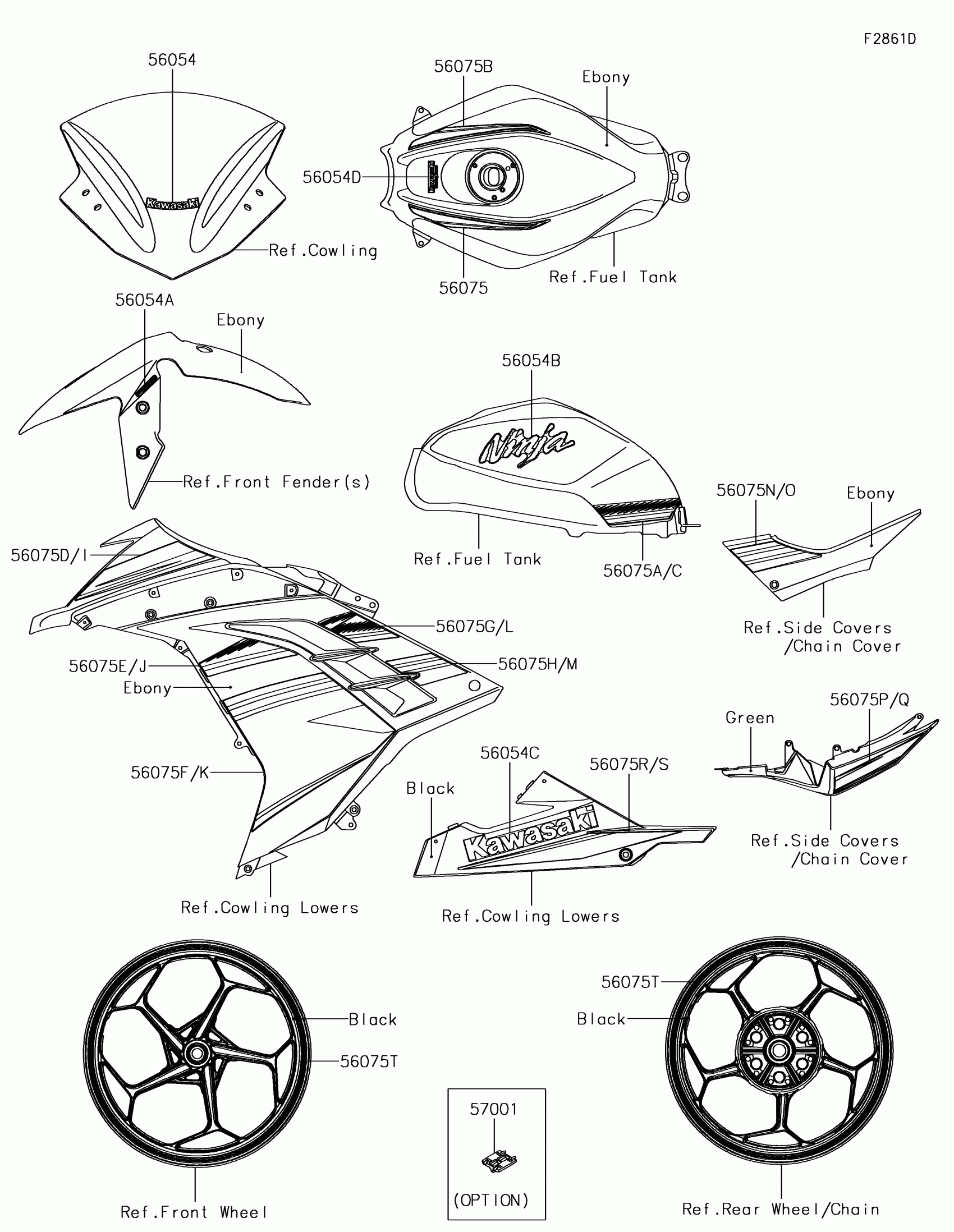 F2861D

56054

Kawasaki

Ref.Cowling

56075B

Ebony

56054D

56075

Ref.Fuel Tank

56054A

Ebony

Ref.Front Fender(s)

56054B

Ninja

Ref.Fuel Tank

56075A/C

56075N/O

Ebony

Ref.Side Covers /Chain Cover

56075D/I

56075G/L

56075E/J

56075H/M

Ebony

56075F/K

Ref.Cowling Lowers

56054C

56075R/S

Black

Kawasaki

Ref.Cowling Lowers

Green

56075P/Q

Ref.Side Covers /Chain Cover

Black

56075T

Ref.Front Wheel

57001

(OPTION)

56075T

Black

Ref.Rear Wheel/Chain