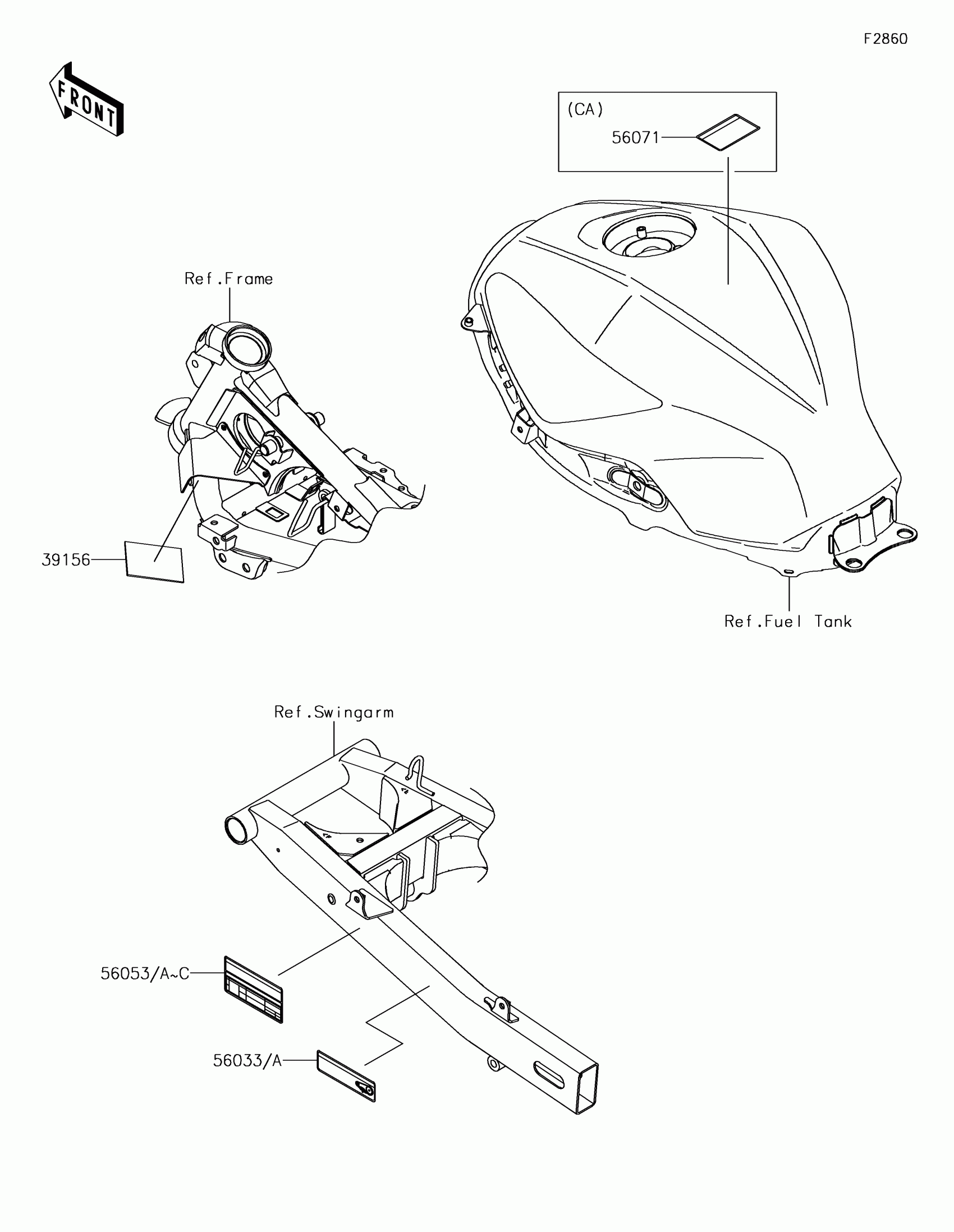 F2860

FRONT

(CA)

56071

Ref.Frame

39156

Ref.Fuel Tank

Ref.Swingarm

56053/A~C

56033/A